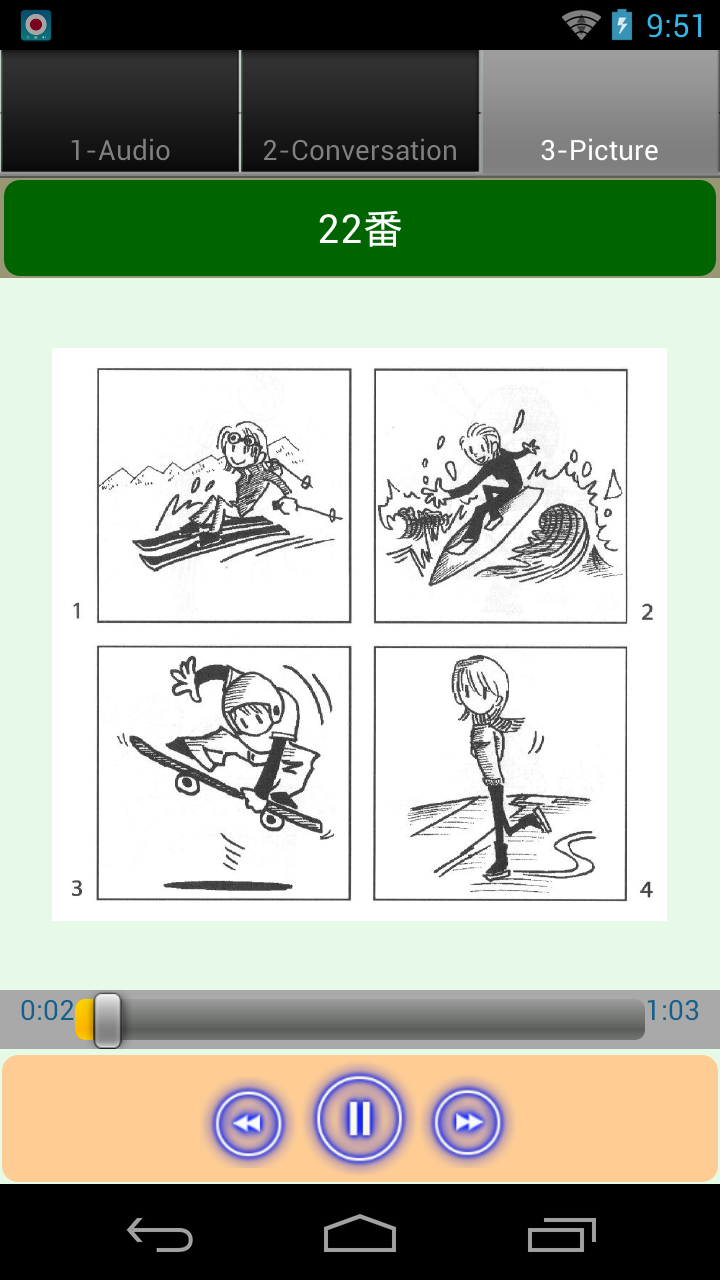 9:51

1-Audio
2-Conversation
3-Picture

22番

1
2
3
4

0:02
1:03