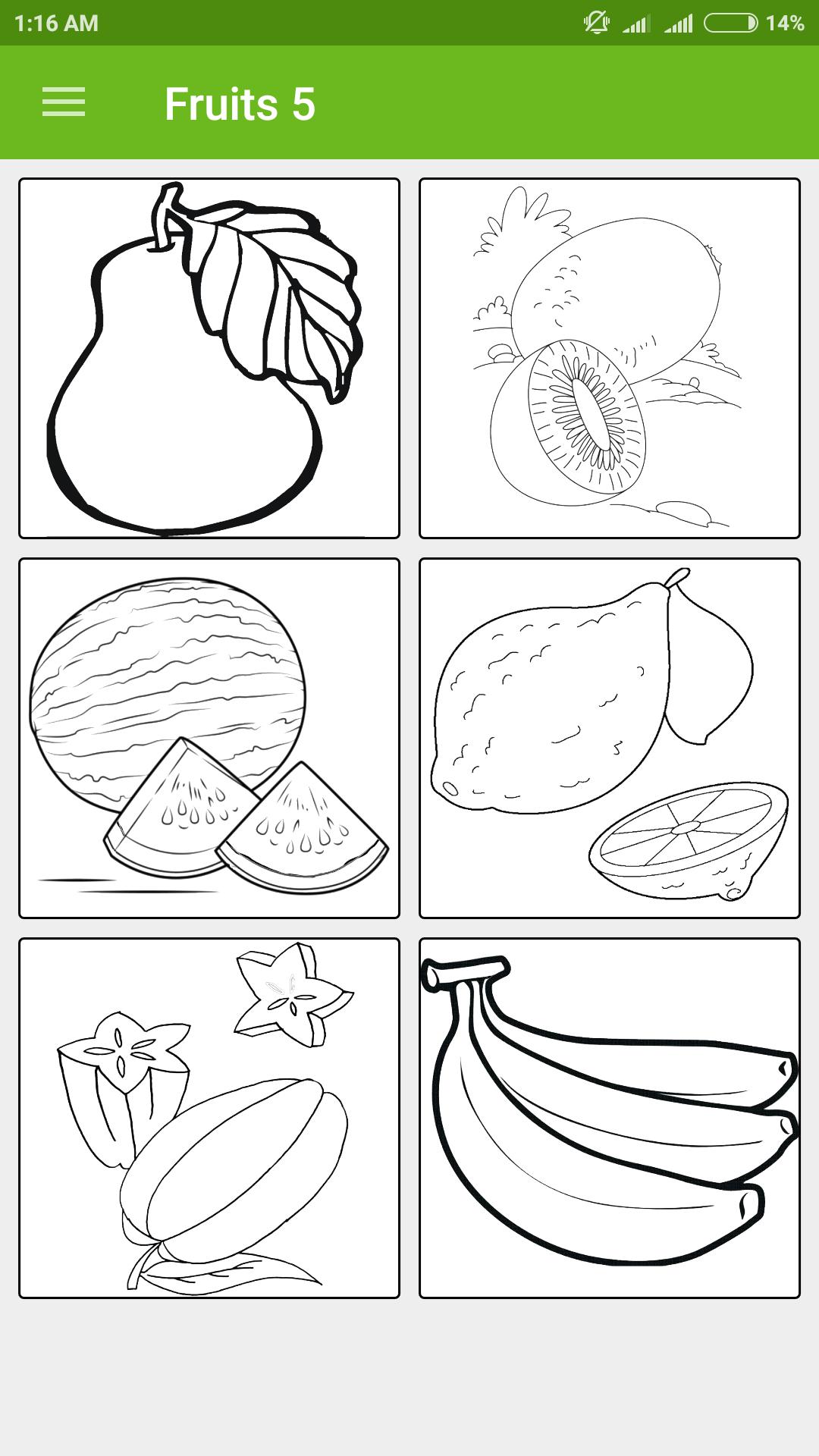 1:16 AM

14%

Fruits 5