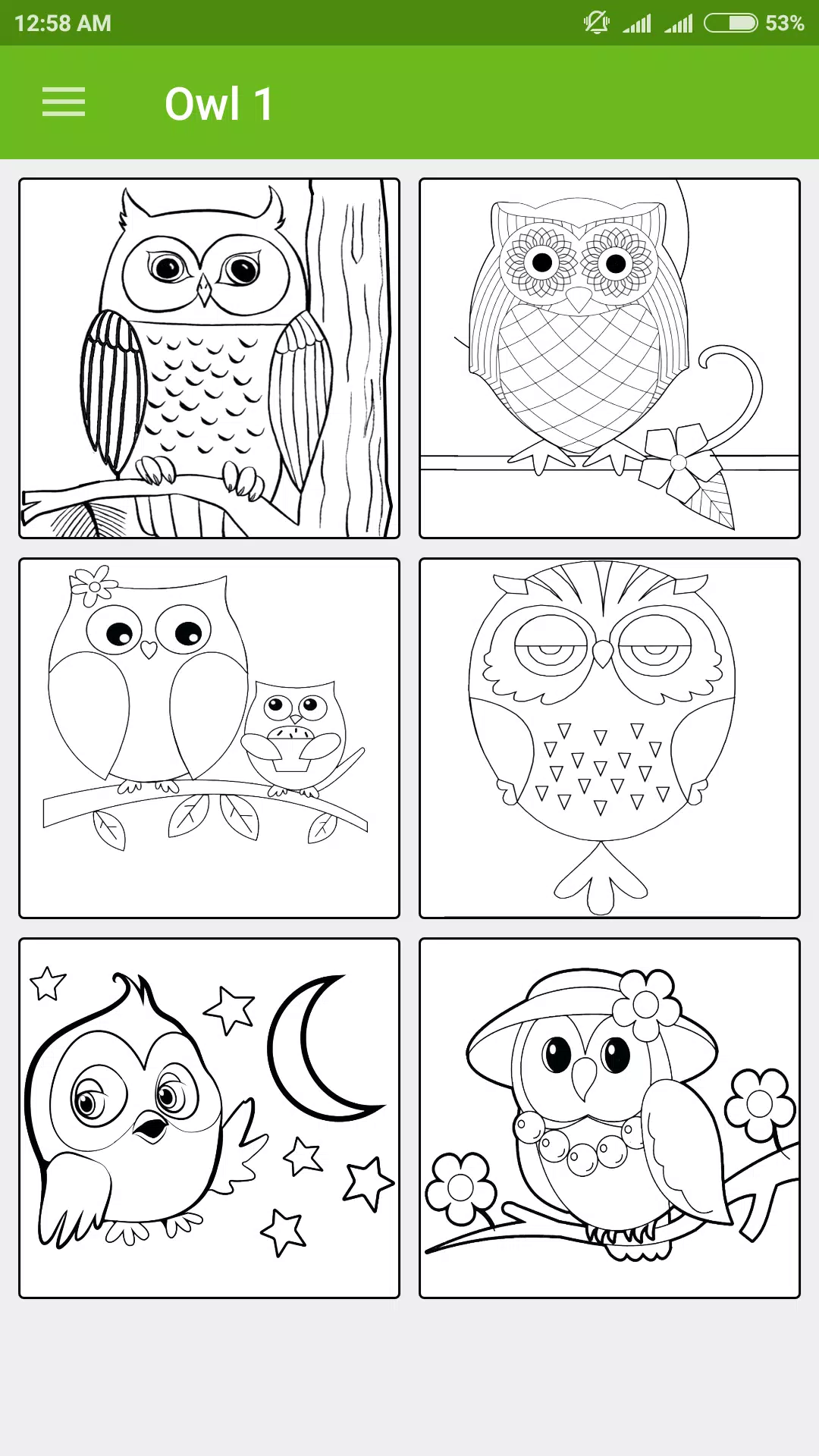 12:58 AM

53%

Owl 1