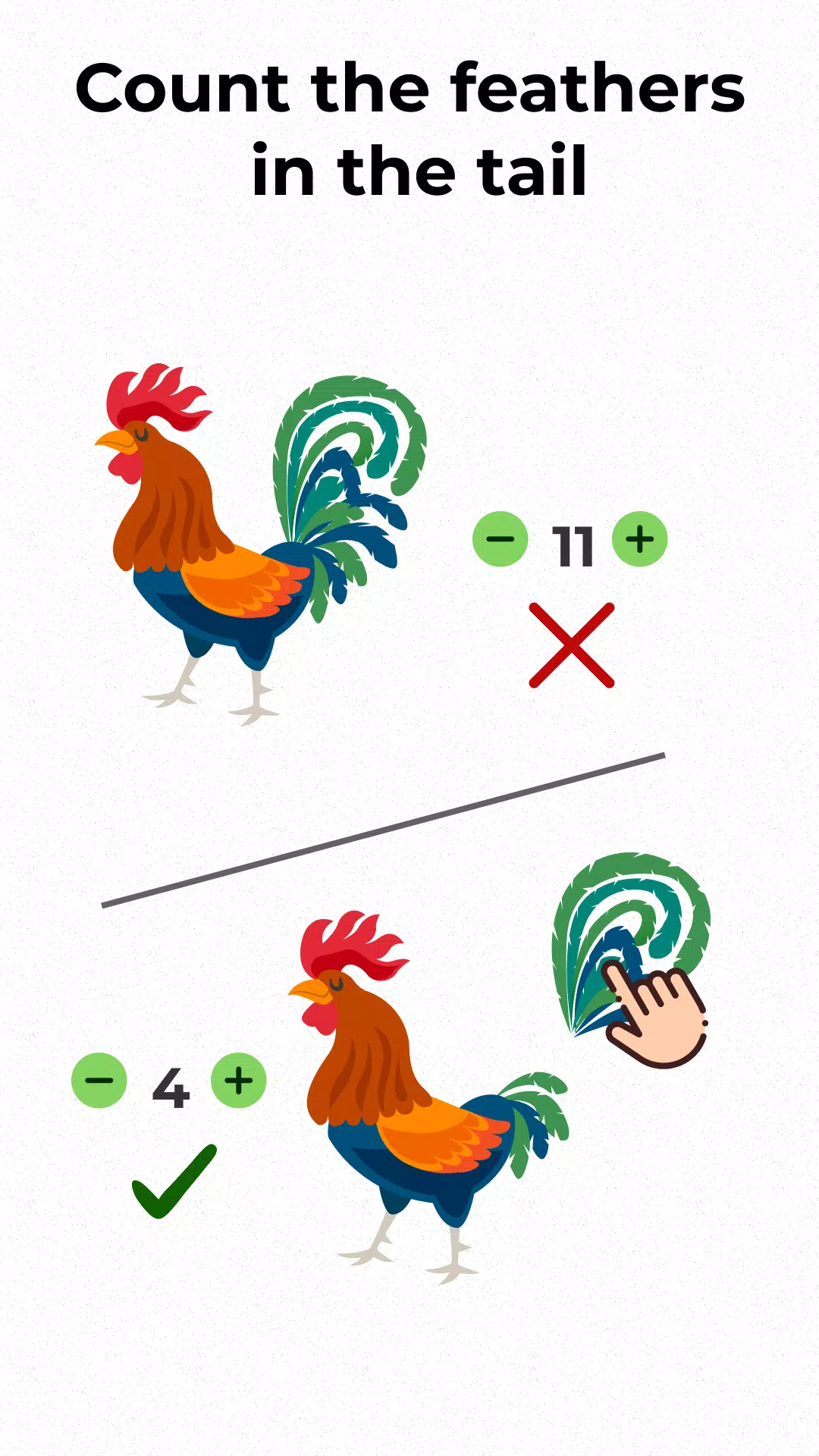 Count the feathers in the tail

− 11 +

− 4 +