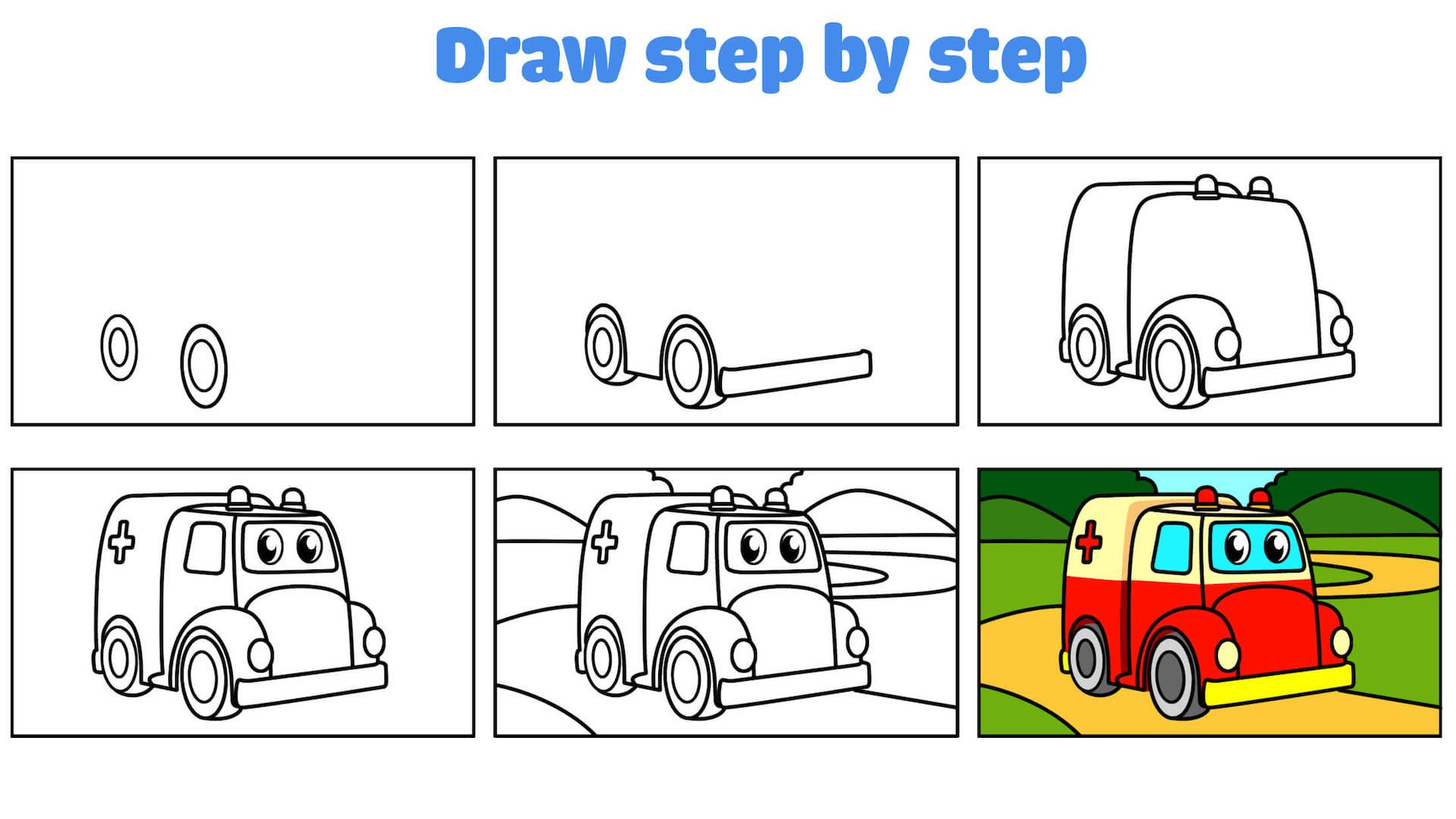 Draw step by step