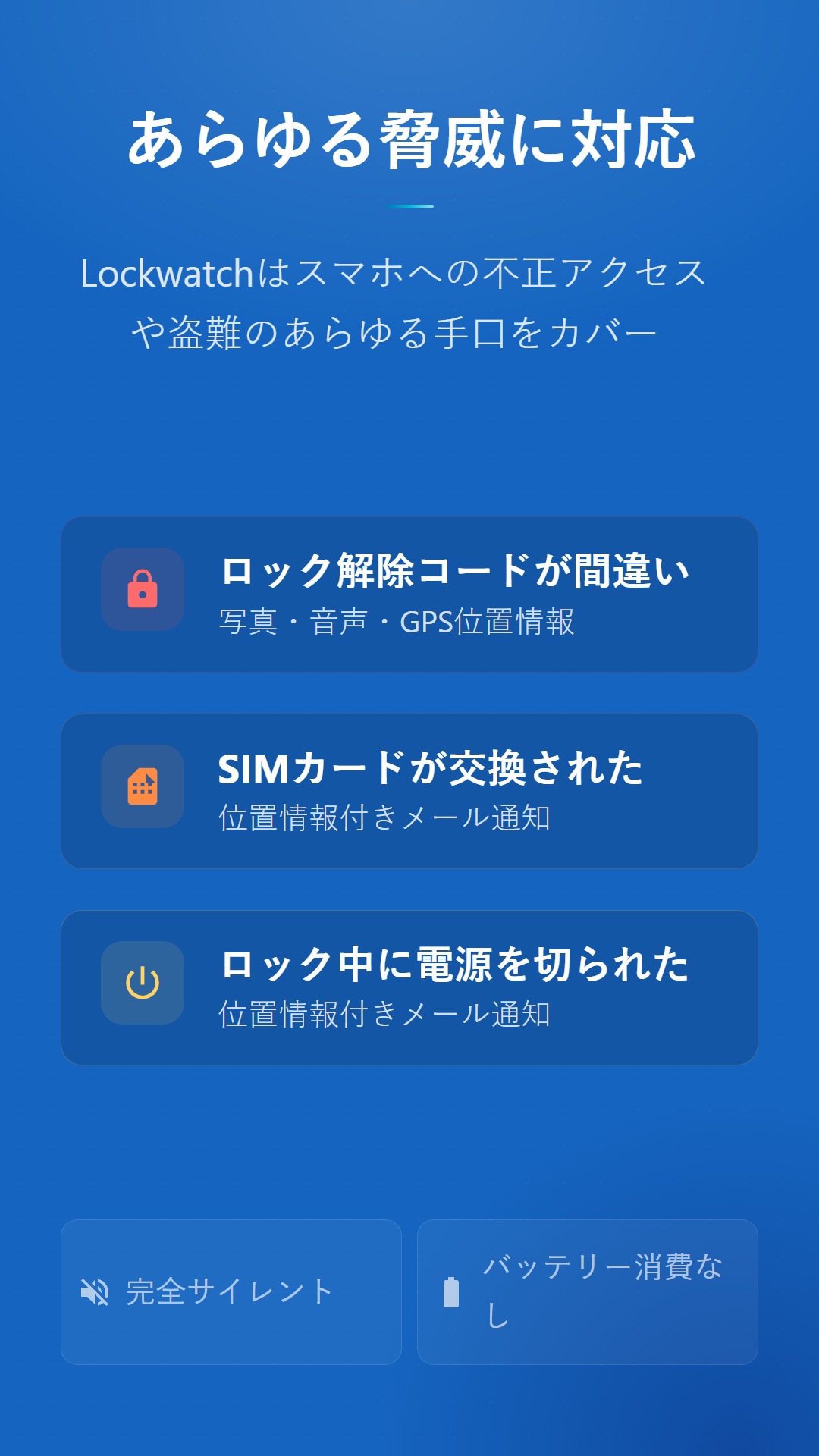 あらゆる脅威に対応

Lockwatchはスマホへの不正アクセスや盗難のあらゆる手口をカバー

ロック解除コードが間違い
写真・音声・GPS位置情報

SIMカードが交換された
位置情報付きメール通知

ロック中に電源を切られた
位置情報付きメール通知

完全サイレント

バッテリー消費なし