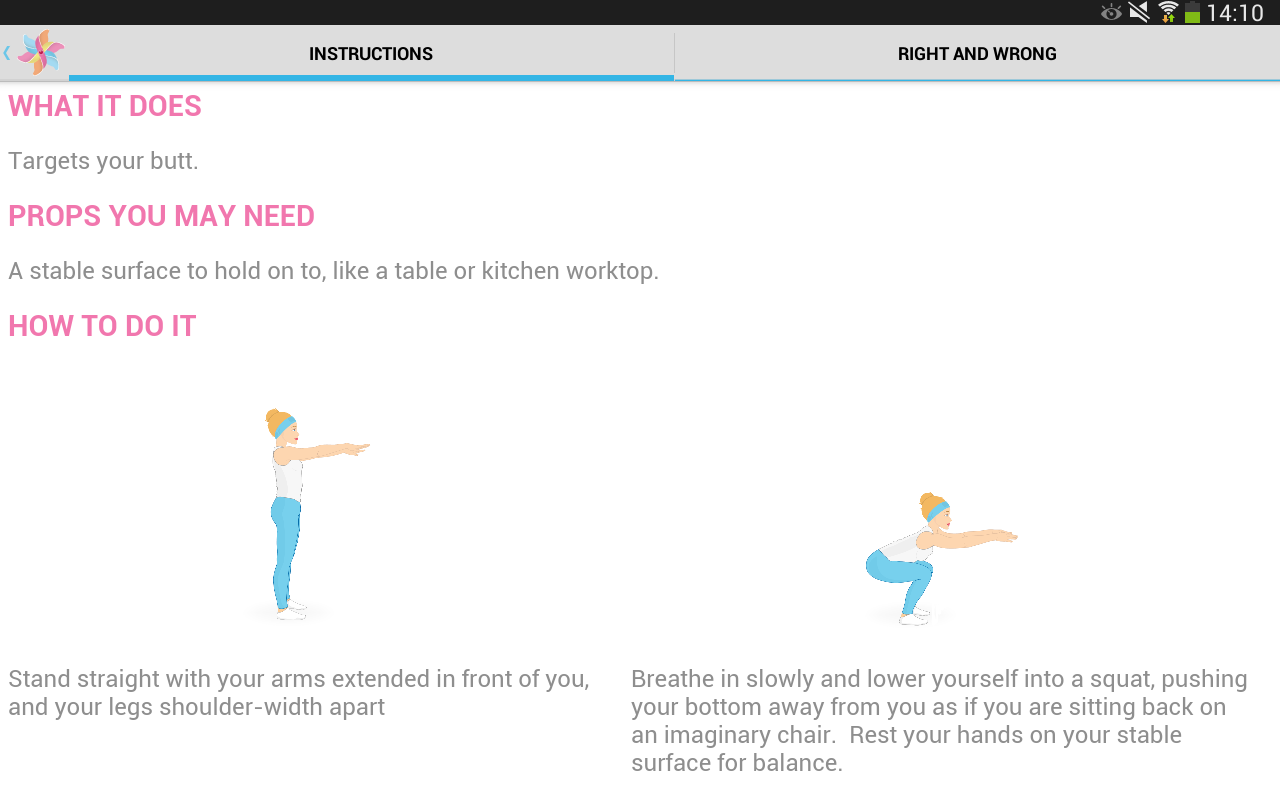 14:10

INSTRUCTIONS

RIGHT AND WRONG

WHAT IT DOES

Targets your butt.

PROPS YOU MAY NEED

A stable surface to hold on to, like a table or kitchen worktop.

HOW TO DO IT

Stand straight with your arms extended in front of you, and your legs shoulder-width apart

Breathe in slowly and lower yourself into a squat, pushing your bottom away from you as if you are sitting back on an imaginary chair.  Rest your hands on your stable surface for balance.