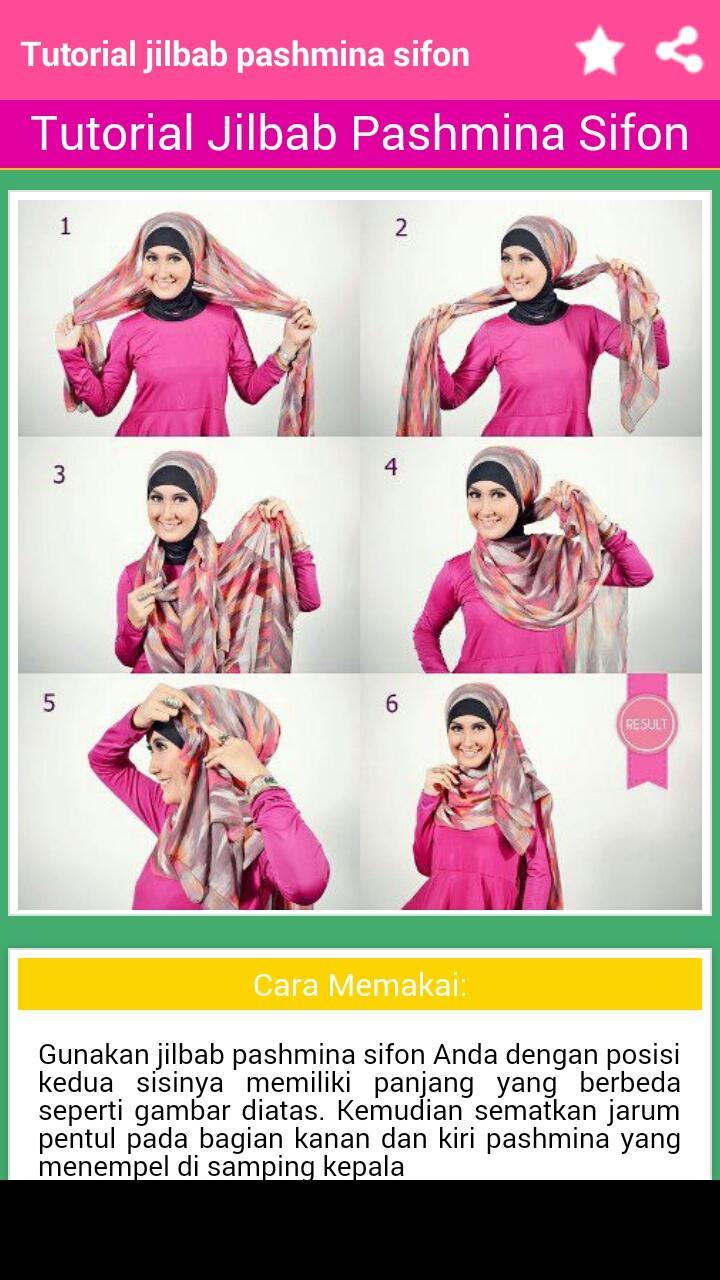 Tutorial jilbab pashmina sifon

Tutorial Jilbab Pashmina Sifon

1

2

3

4

5

6

RESULT

Cara Memakai:

Gunakan jilbab pashmina sifon Anda dengan posisi kedua sisinya memiliki panjang yang berbeda seperti gambar diatas. Kemudian sematkan jarum pentul pada bagian kanan dan kiri pashmina yang menempel di samping kepala