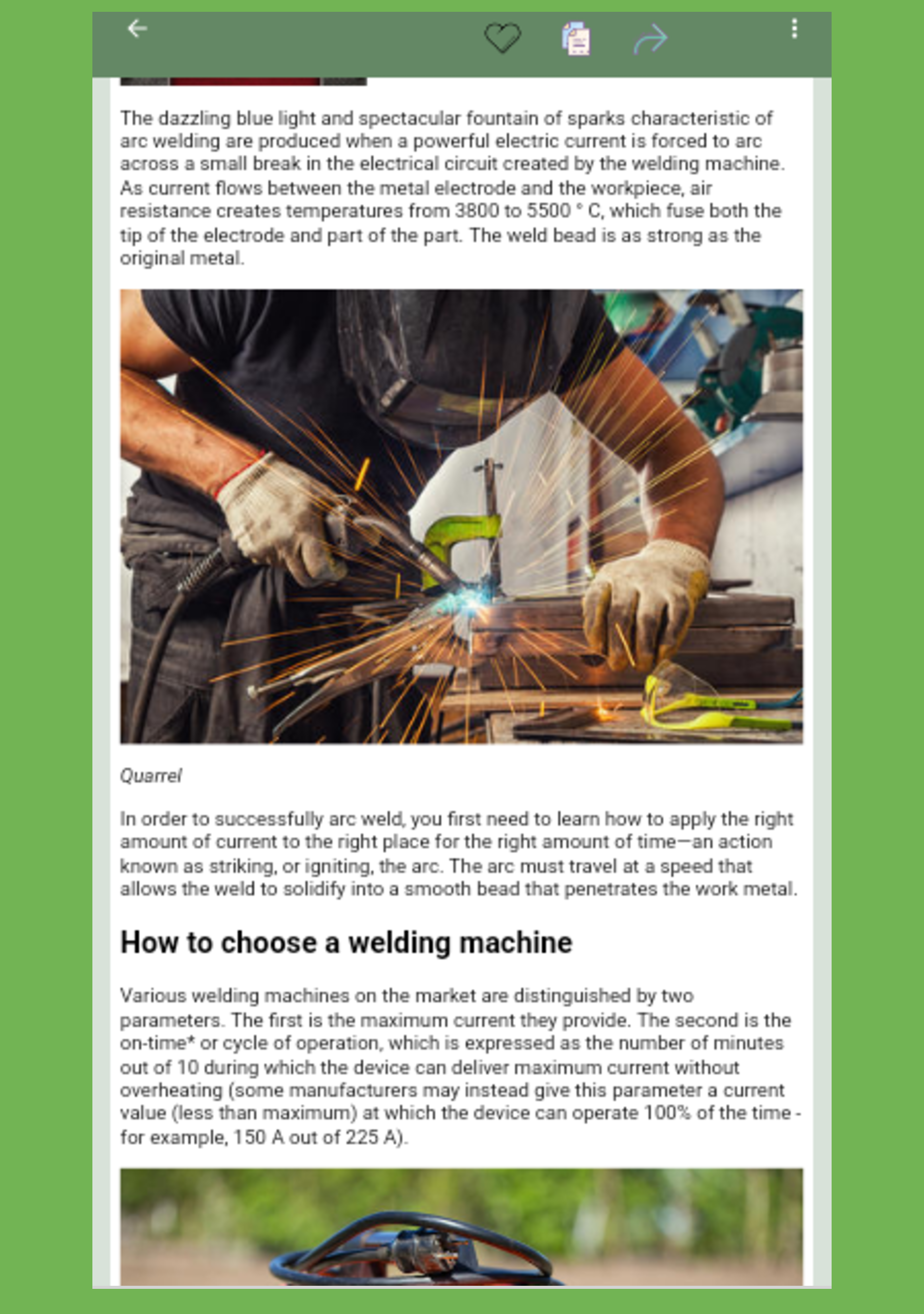 The dazzling blue light and spectacular fountain of sparks characteristic of arc welding are produced when a powerful electric current is forced to arc across a small break in the electrical circuit created by the welding machine. As current flows between the metal electrode and the workpiece, air resistance creates temperatures from 3800 to 5500 ° C, which fuse both the tip of the electrode and part of the part. The weld bead is as strong as the original metal.

Quarrel

In order to successfully arc weld, you first need to learn how to apply the right amount of current to the right place for the right amount of time—an action known as striking, or igniting, the arc. The arc must travel at a speed that allows the weld to solidify into a smooth bead that penetrates the work metal.

How to choose a welding machine

Various welding machines on the market are distinguished by two parameters. The first is the maximum current they provide. The second is the on-time* or cycle of operation, which is expressed as the number of minutes out of 10 during which the device can deliver maximum current without overheating (some manufacturers may instead give this parameter a current value (less than maximum) at which the device can operate 100% of the time - for example, 150 A out of 225 A).