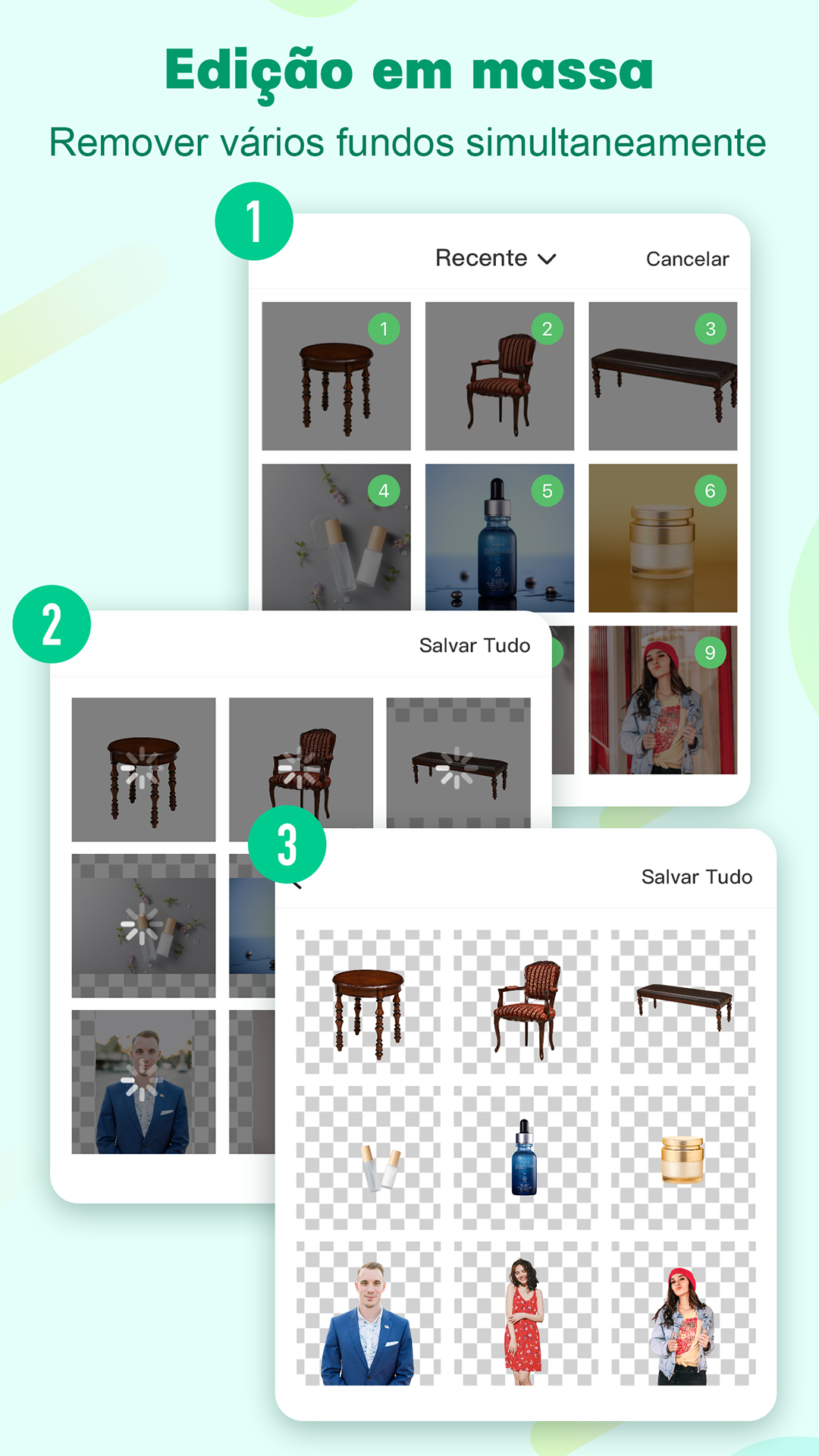 Edição em massa

Remover vários fundos simultaneamente

1

Recente

Cancelar

1
2
3
4
5
6
9

2

Salvar Tudo

3

Salvar Tudo