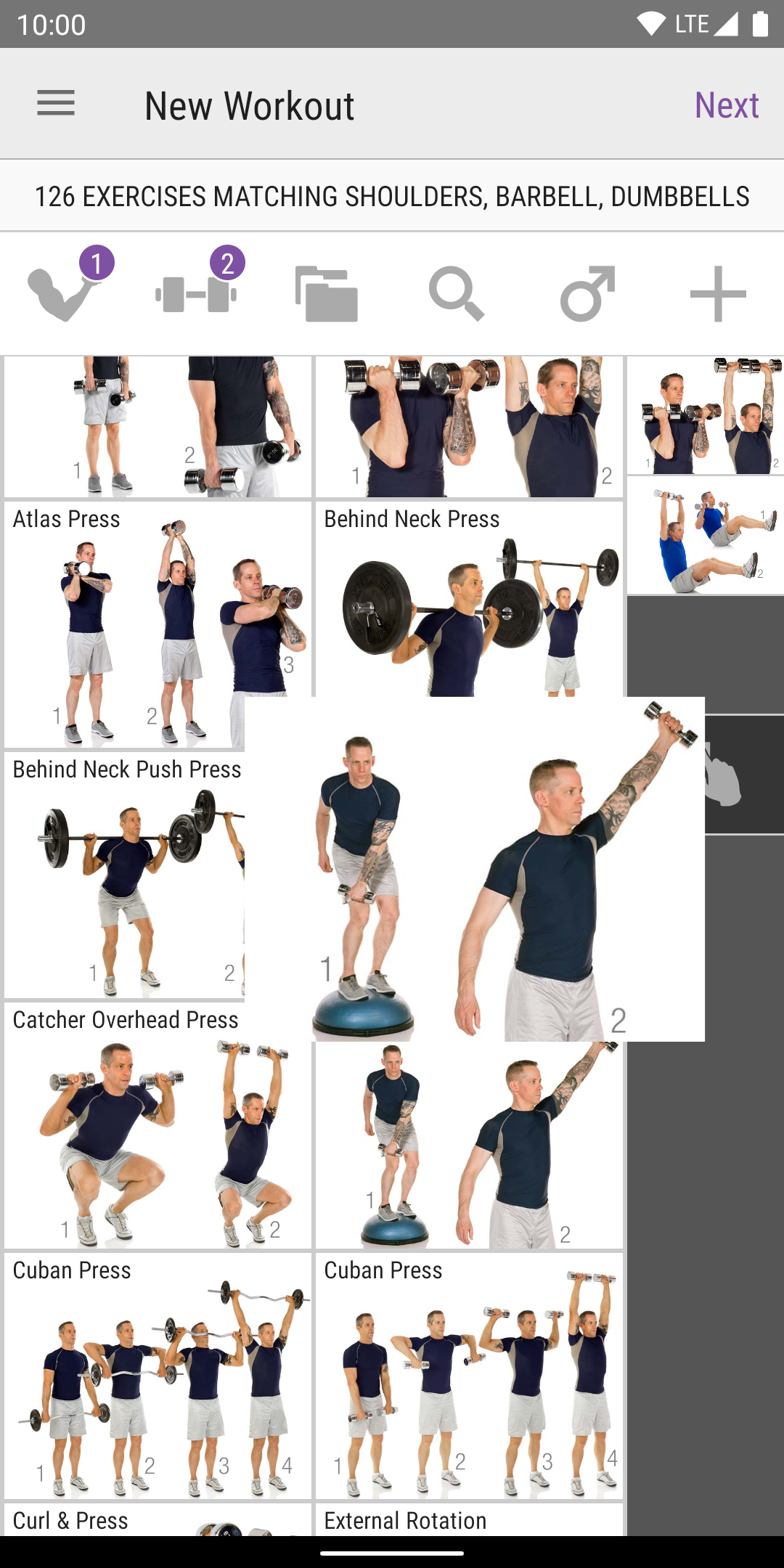 10:00
LTE

New Workout
Next

126 EXERCISES MATCHING SHOULDERS, BARBELL, DUMBBELLS

1
2

1 2
1 2
1 2
1 2

Atlas Press
1 2 3

Behind Neck Press

Behind Neck Push Press
1 2

1 2

Catcher Overhead Press
1 2

1 2

Cuban Press
1 2 3 4

Cuban Press
1 2 3 4

Curl & Press

External Rotation