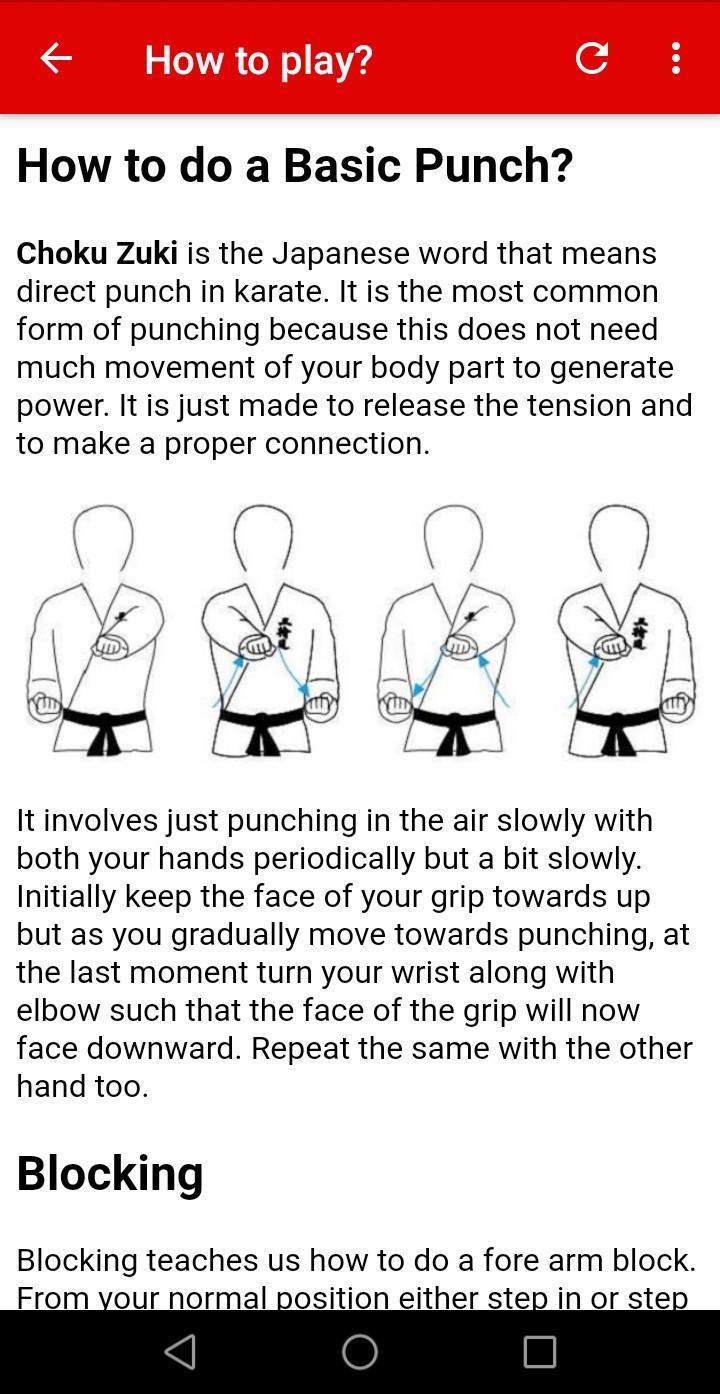 How to play?

How to do a Basic Punch?

Choku Zuki is the Japanese word that means direct punch in karate. It is the most common form of punching because this does not need much movement of your body part to generate power. It is just made to release the tension and to make a proper connection.

It involves just punching in the air slowly with both your hands periodically but a bit slowly. Initially keep the face of your grip towards up but as you gradually move towards punching, at the last moment turn your wrist along with elbow such that the face of the grip will now face downward. Repeat the same with the other hand too.

Blocking

Blocking teaches us how to do a fore arm block. From your normal position either step in or step