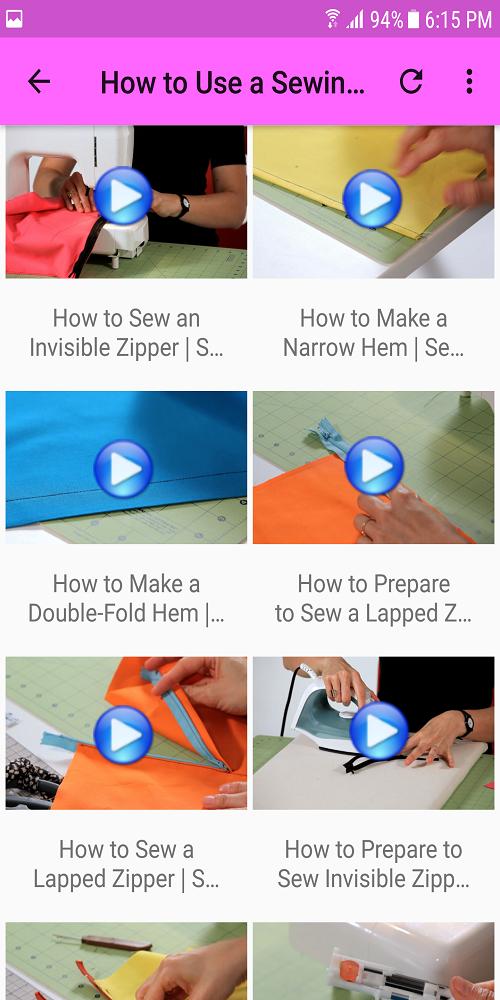 94% 6:15 PM

How to Use a Sewin...

How to Sew an Invisible Zipper | S...

How to Make a Narrow Hem | Se...

How to Make a Double-Fold Hem |...

How to Prepare to Sew a Lapped Z...

How to Sew a Lapped Zipper | S...

How to Prepare to Sew Invisible Zipp...