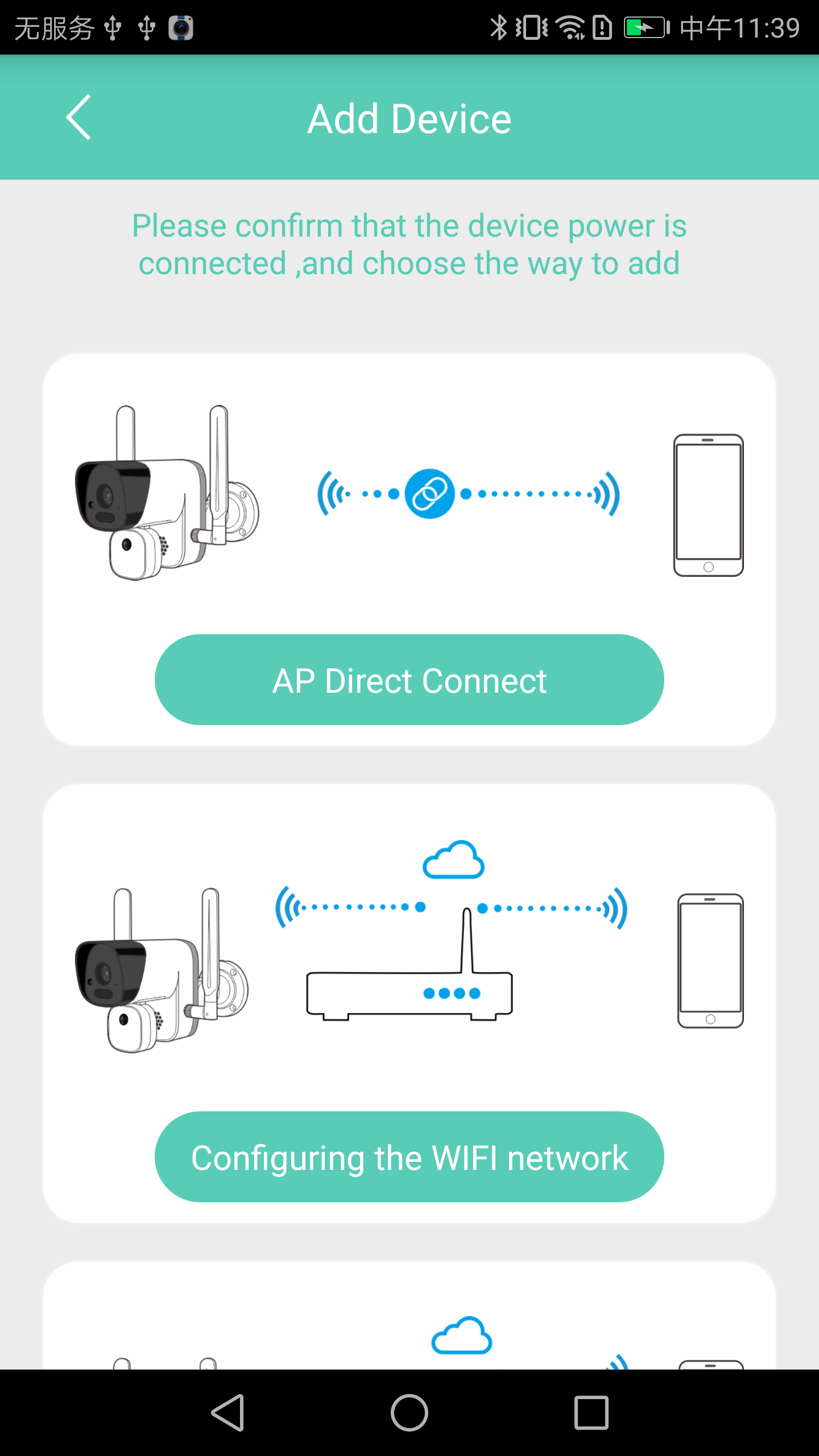 无服务 中午11:39

Add Device

Please confirm that the device power is connected ,and choose the way to add

AP Direct Connect

Configuring the WIFI network