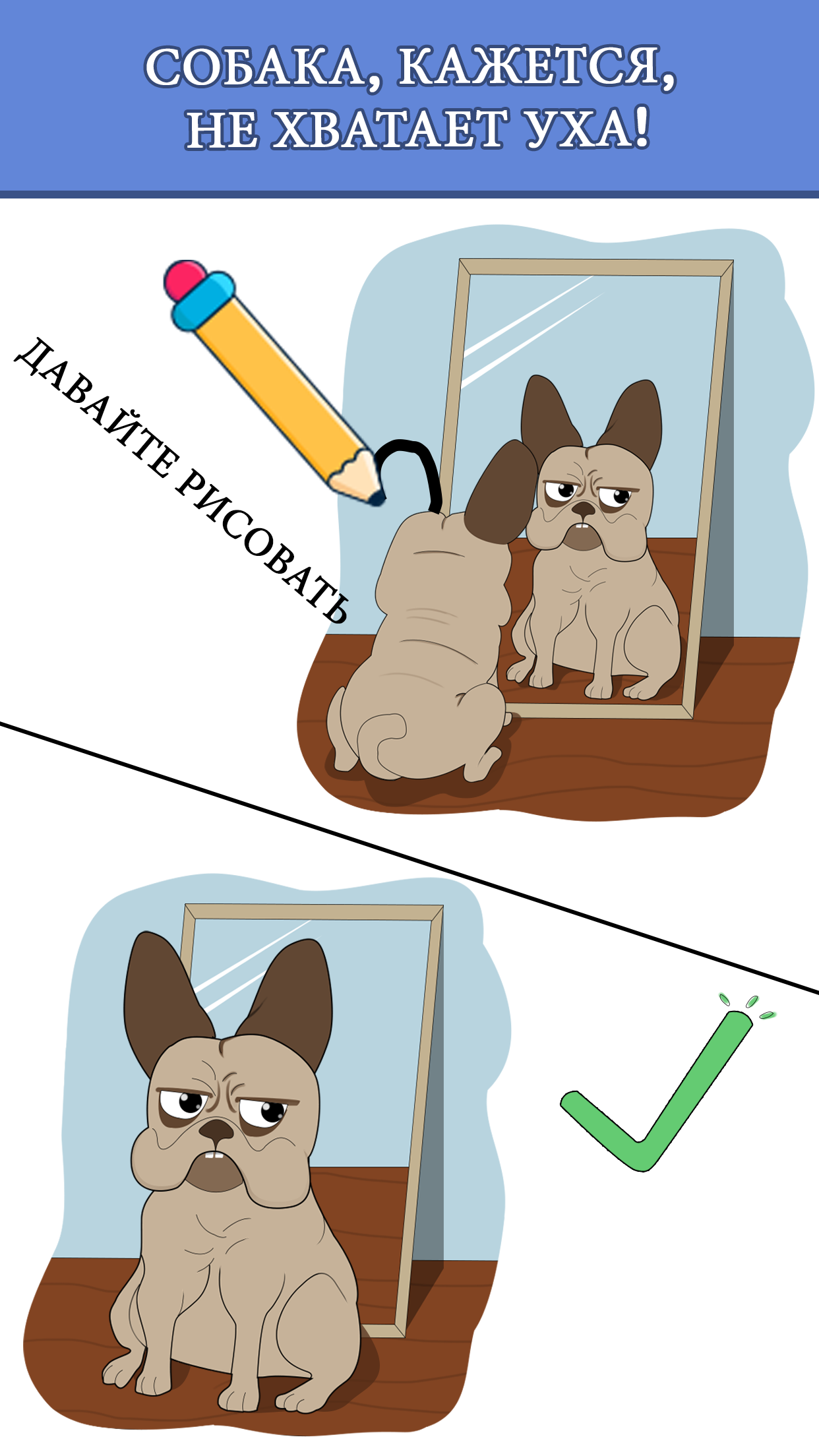 СОБАКА, КАЖЕТСЯ, НЕ ХВАТАЕТ УХА!

ДАВАЙТЕ РИСОВАТЬ