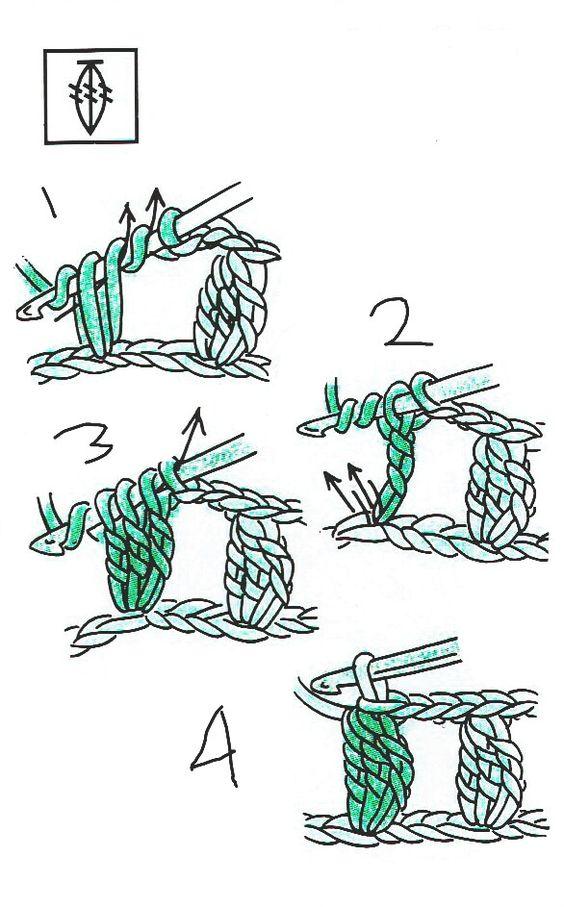 1

2

3

4