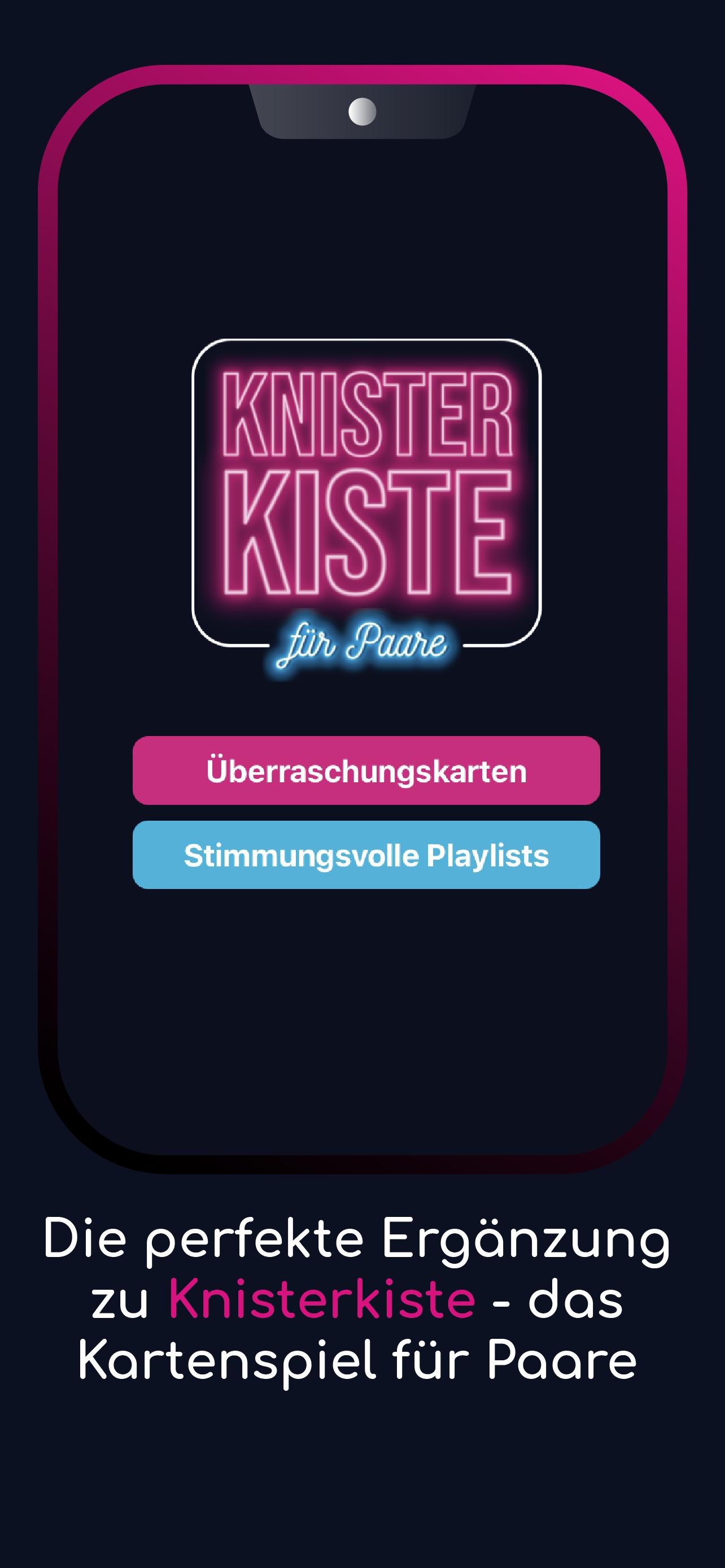 KNISTER KISTE
für Paare

Überraschungskarten

Stimmungsvolle Playlists

Die perfekte Ergänzung zu Knisterkiste - das Kartenspiel für Paare