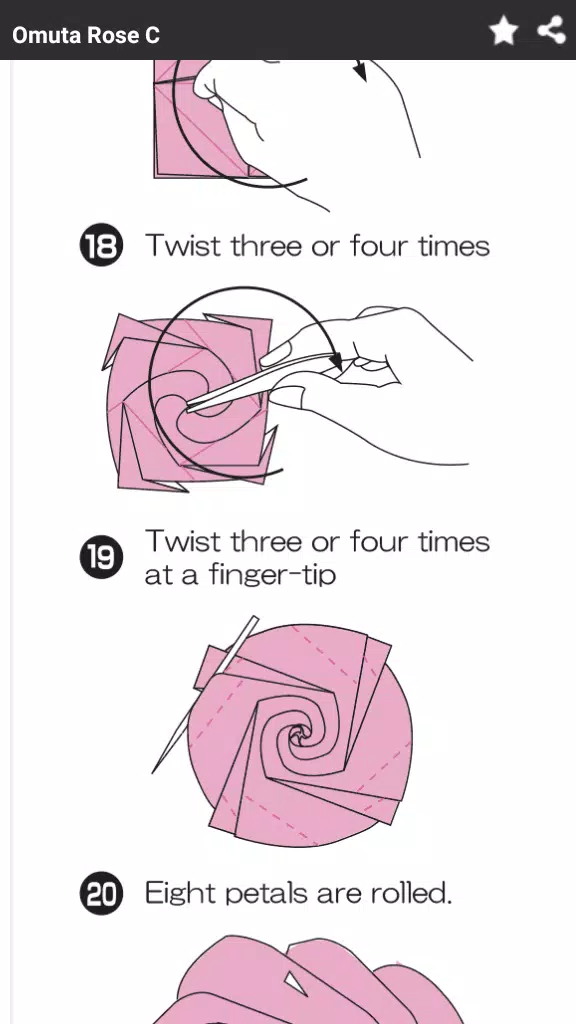 Omuta Rose C

18 Twist three or four times

19 Twist three or four times at a finger-tip

20 Eight petals are rolled.