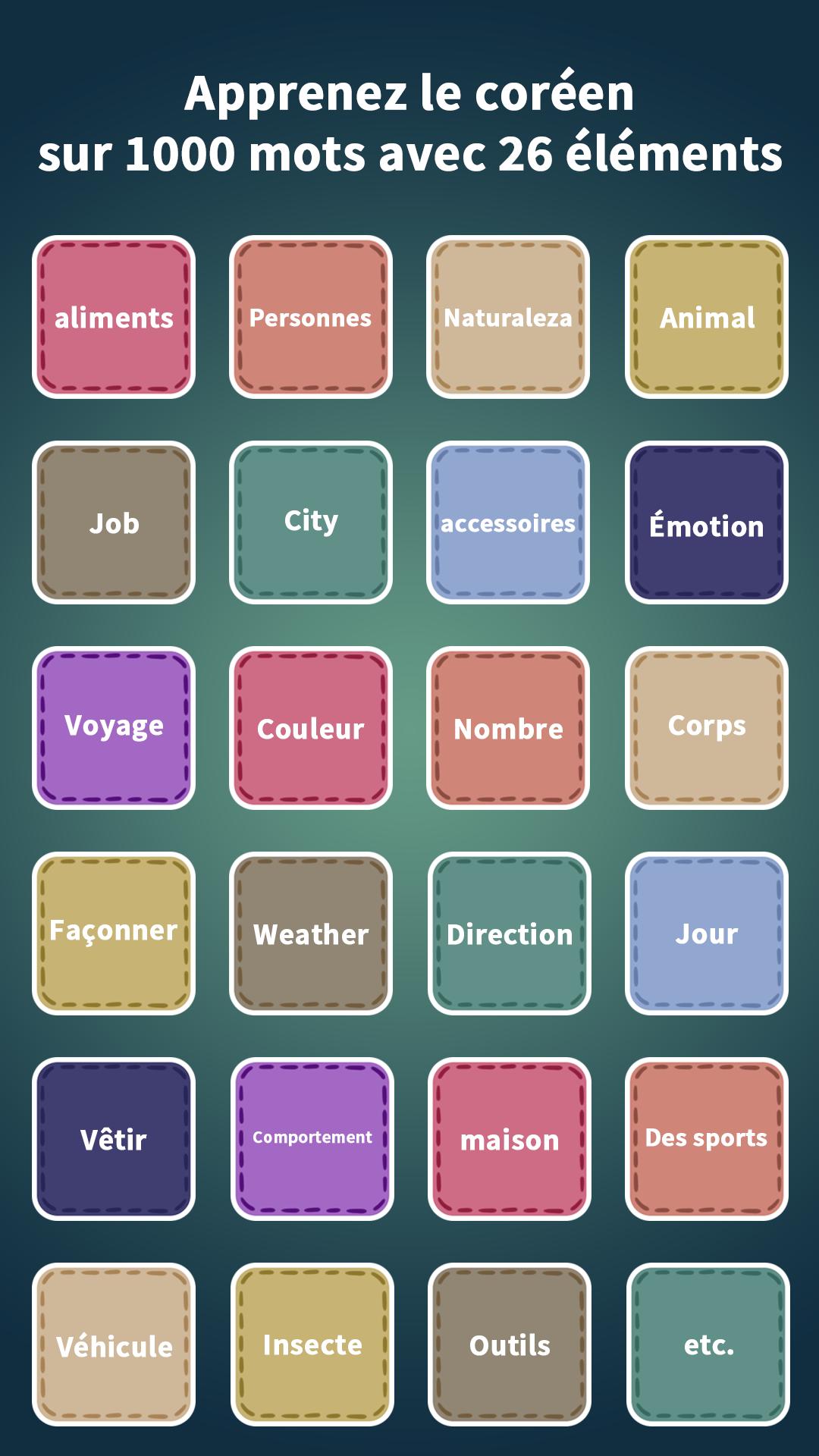 Apprenez le coréen
sur 1000 mots avec 26 éléments

aliments
Personnes
Naturaleza
Animal
Job
City
accessoires
Émotion
Voyage
Couleur
Nombre
Corps
Façonner
Weather
Direction
Jour
Vêtir
Comportement
maison
Des sports
Véhicule
Insecte
Outils
etc.