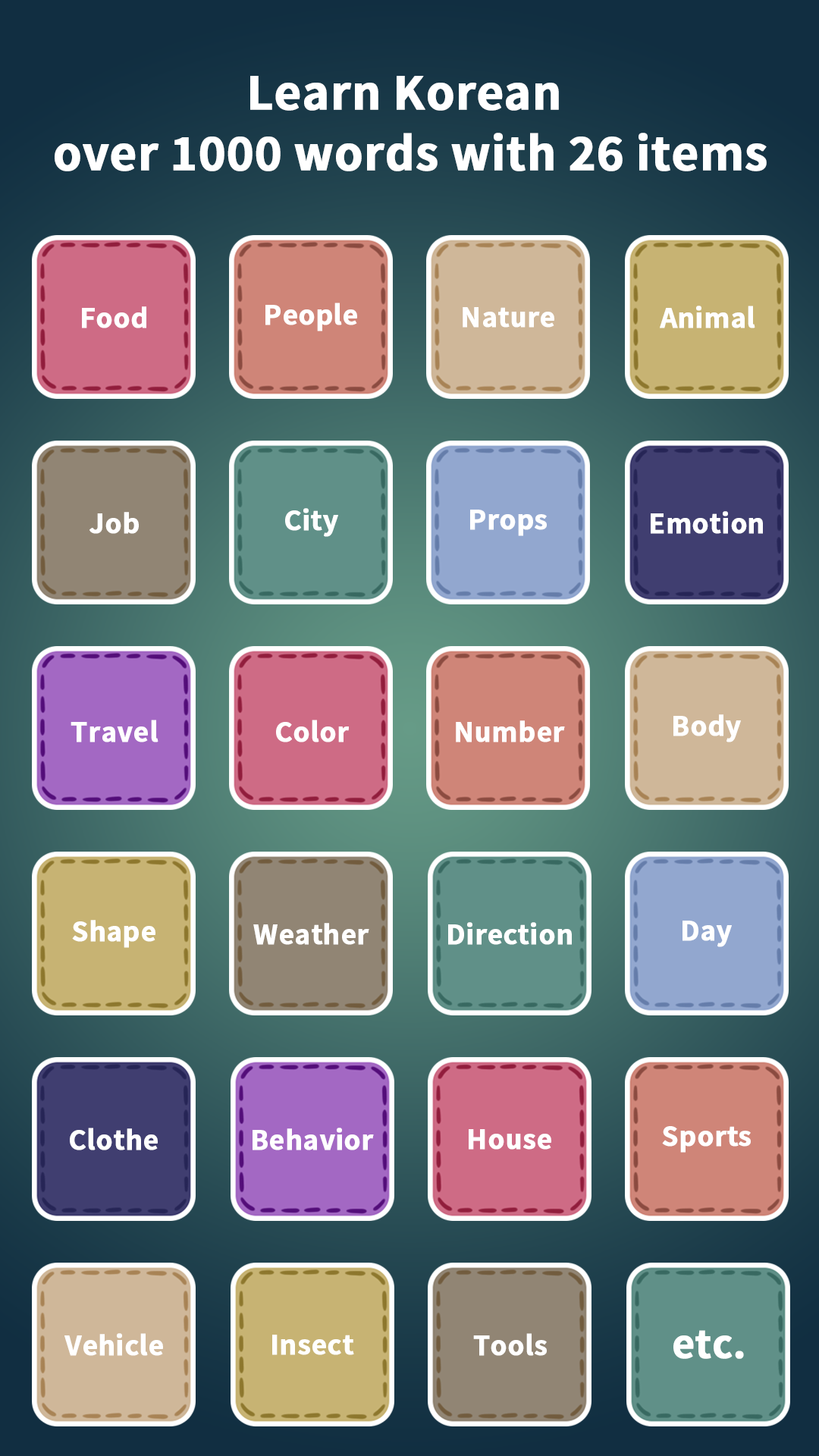 Learn Korean
over 1000 words with 26 items

Food
People
Nature
Animal
Job
City
Props
Emotion
Travel
Color
Number
Body
Shape
Weather
Direction
Day
Clothe
Behavior
House
Sports
Vehicle
Insect
Tools
etc.