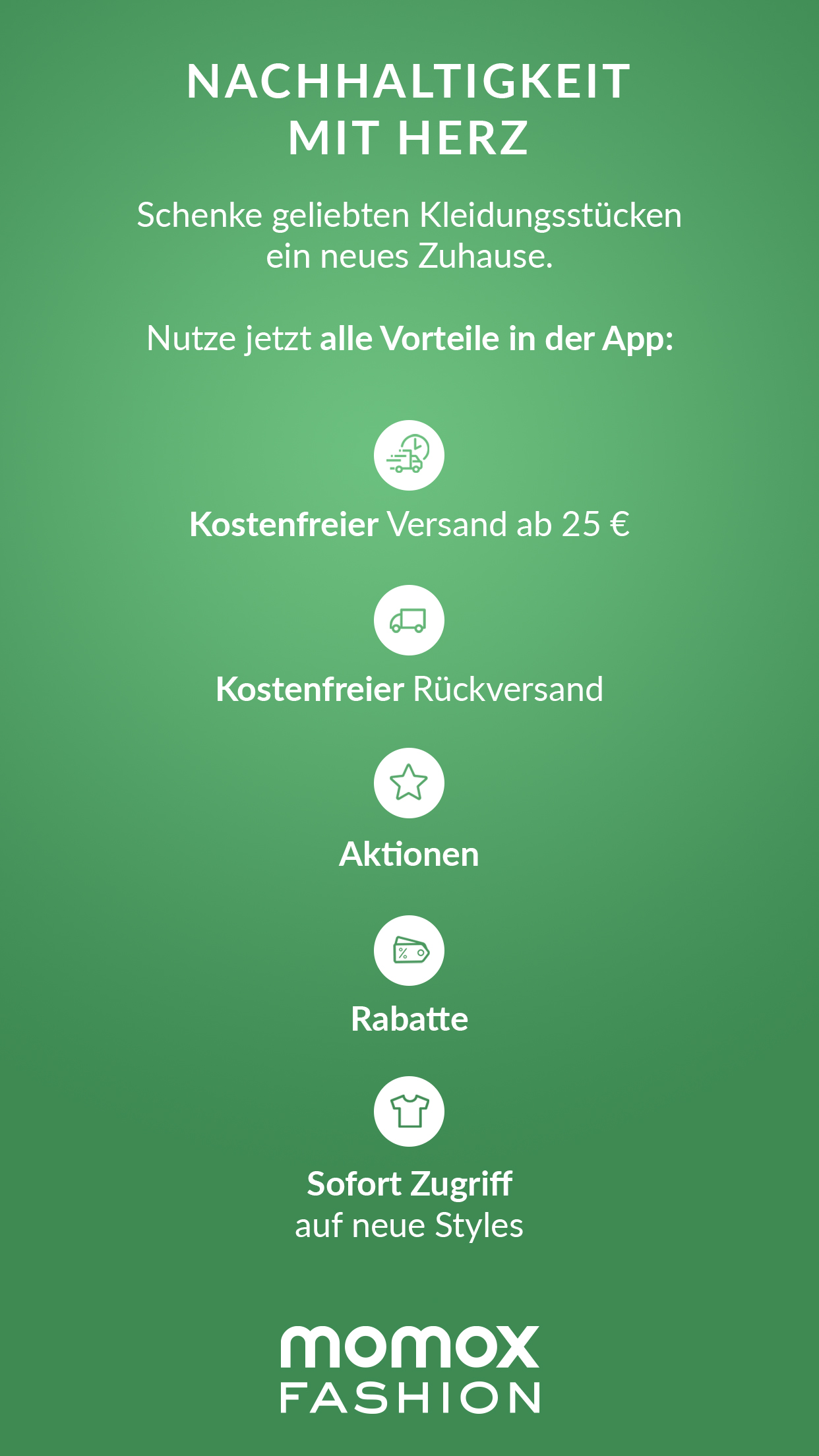 NACHHALTIGKEIT
MIT HERZ

Schenke geliebten Kleidungsstücken ein neues Zuhause.

Nutze jetzt alle Vorteile in der App:

Kostenfreier Versand ab 25 €

Kostenfreier Rückversand

Aktionen

Rabatte

Sofort Zugriff
auf neue Styles

momox
FASHION