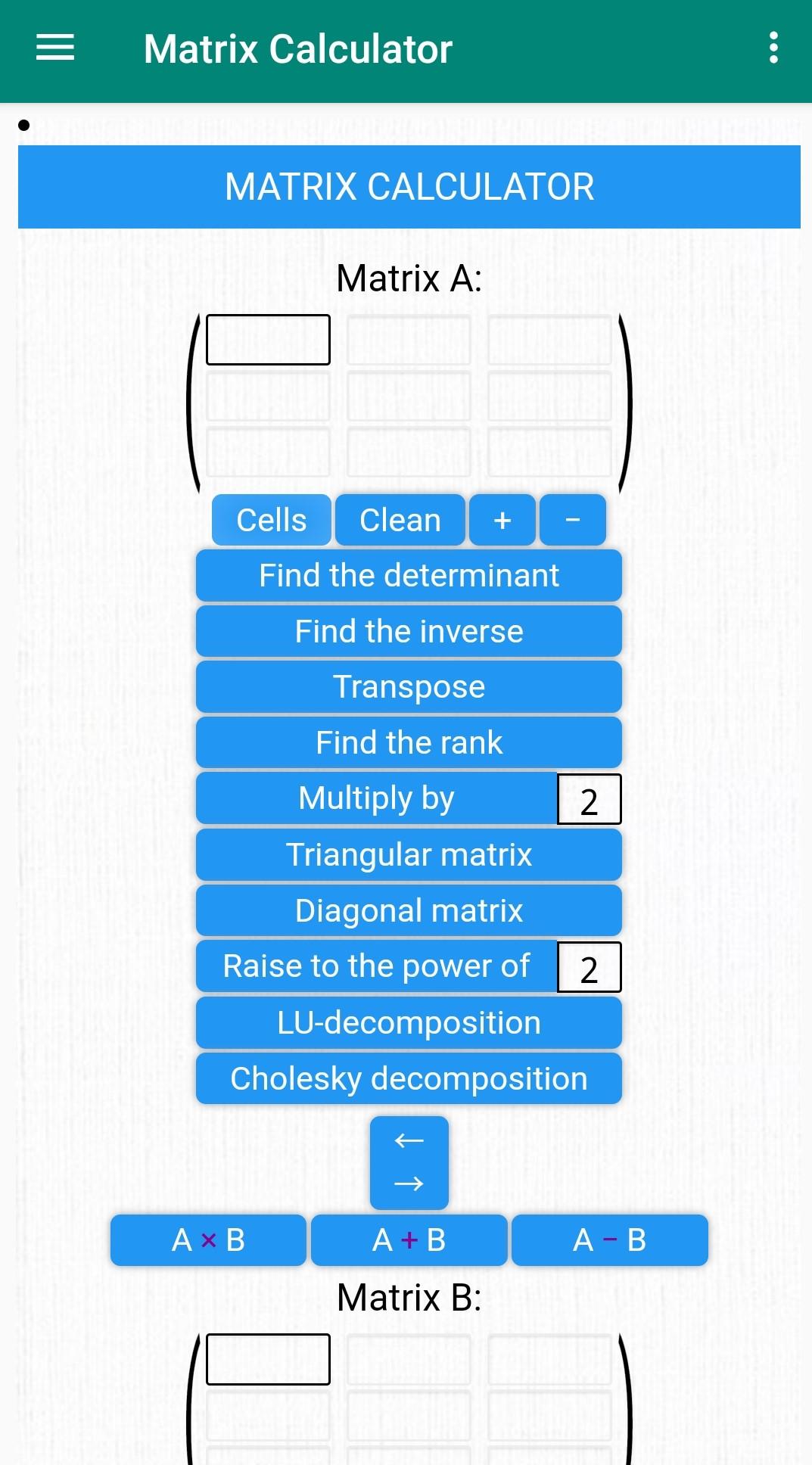 Matrix Calculator

MATRIX CALCULATOR

Matrix A:

Cells Clean + −

Find the determinant

Find the inverse

Transpose

Find the rank

Multiply by 2

Triangular matrix

Diagonal matrix

Raise to the power of 2

LU-decomposition

Cholesky decomposition

←
→

A × B A + B A − B

Matrix B: