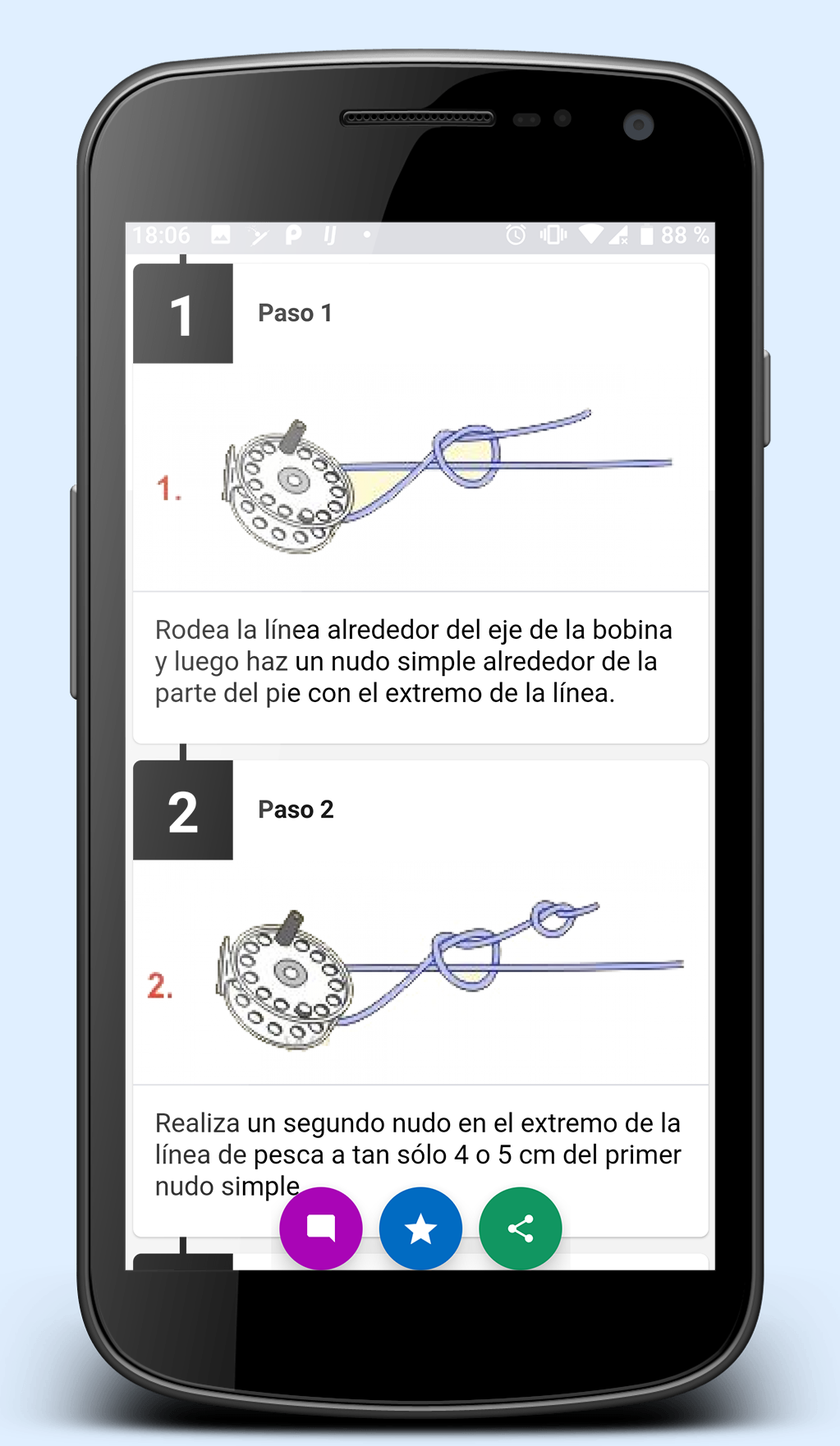 18:06 88 %

1

Paso 1

1.

Rodea la línea alrededor del eje de la bobina y luego haz un nudo simple alrededor de la parte del pie con el extremo de la línea.

2

Paso 2

2.

Realiza un segundo nudo en el extremo de la línea de pesca a tan sólo 4 o 5 cm del primer nudo simple