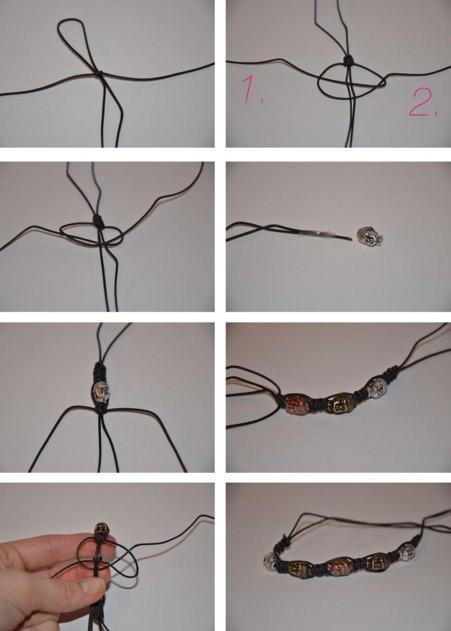 1.

2.