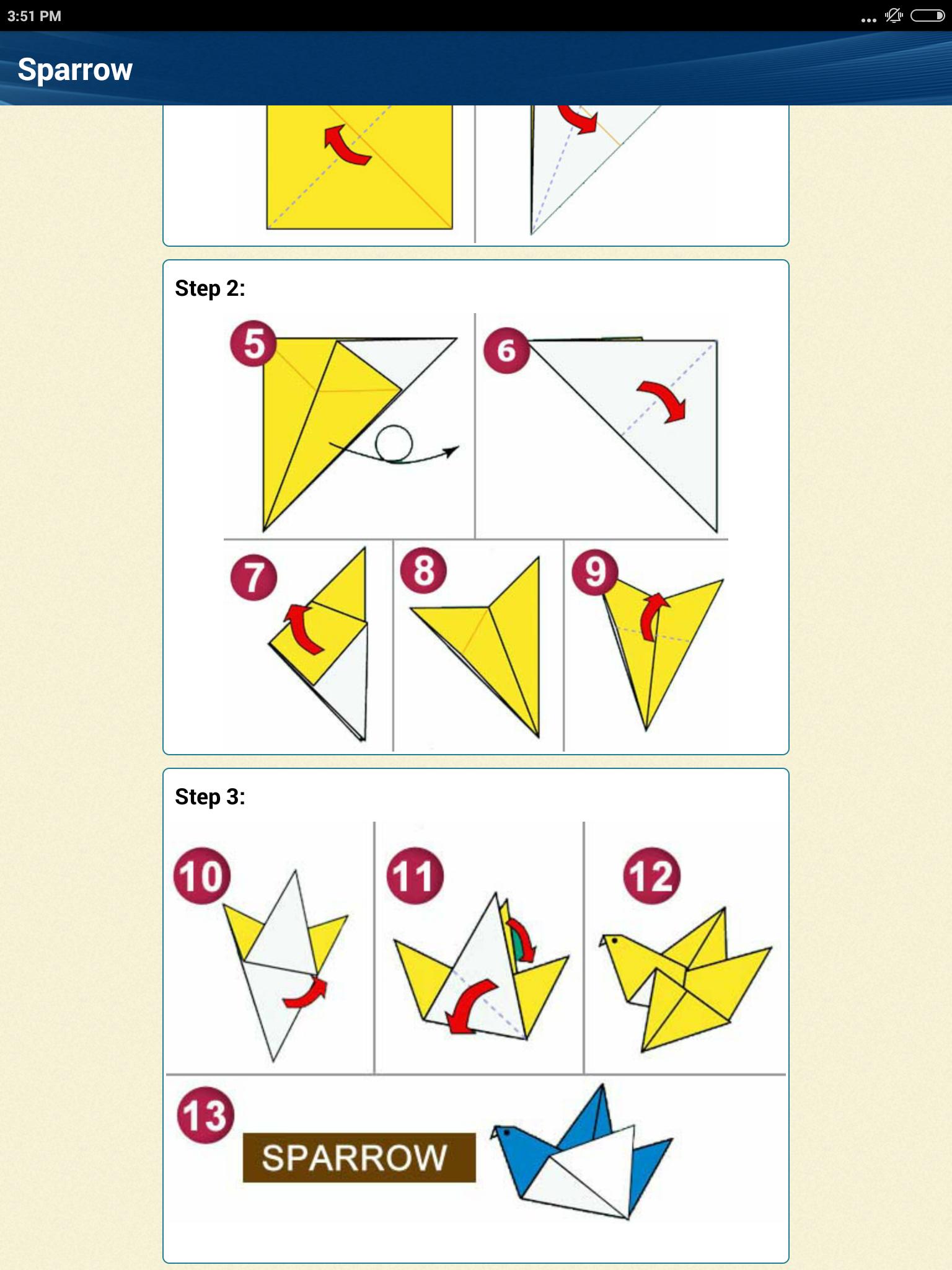 3:51 PM

Sparrow

Step 2:

5

6

7

8

9

Step 3:

10

11

12

13

SPARROW