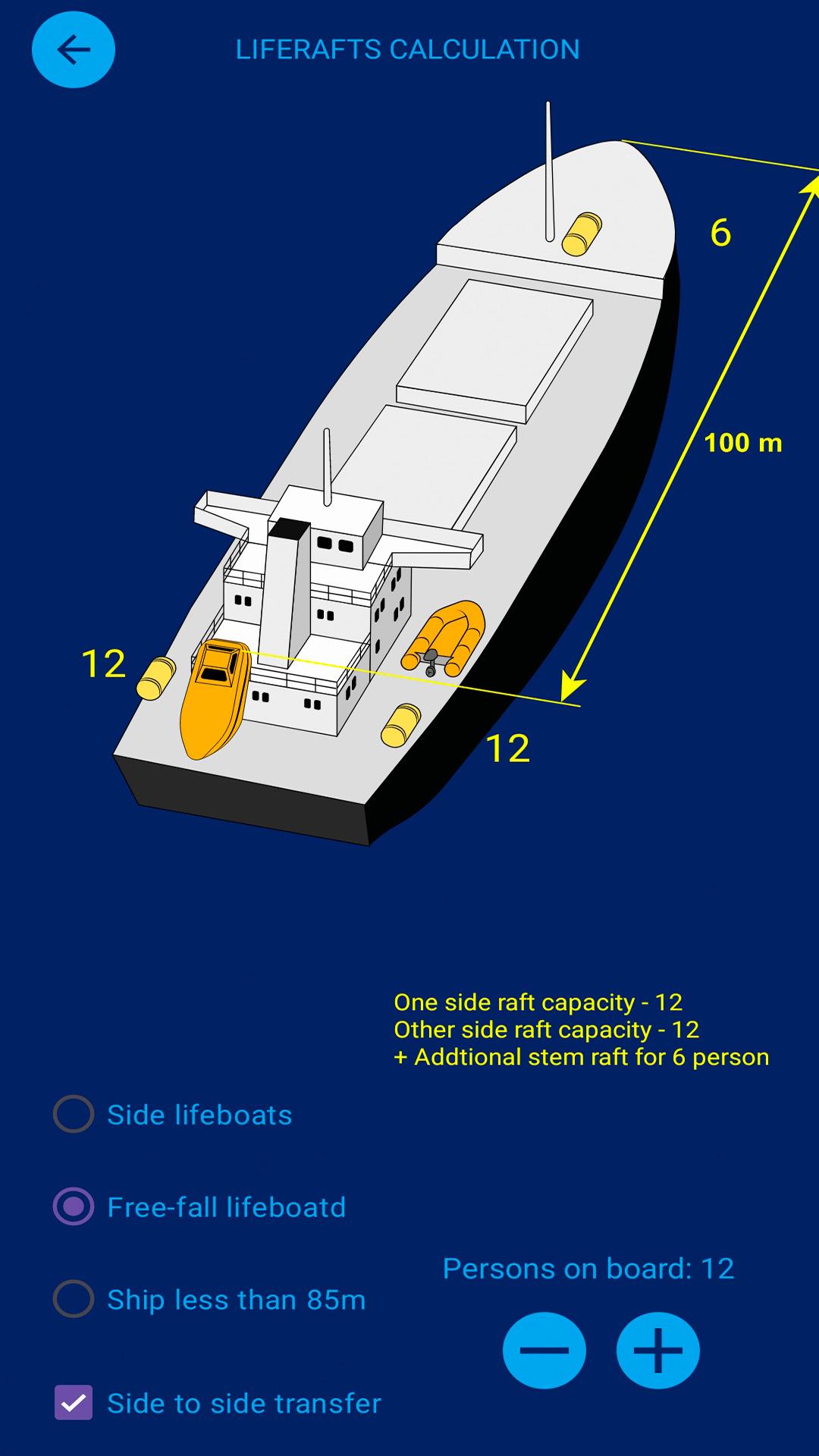 LIFERAFTS CALCULATION

6

100 m

12

12

One side raft capacity - 12
Other side raft capacity - 12
+ Addtional stem raft for 6 person

Side lifeboats

Free-fall lifeboatd

Ship less than 85m

Side to side transfer

Persons on board: 12