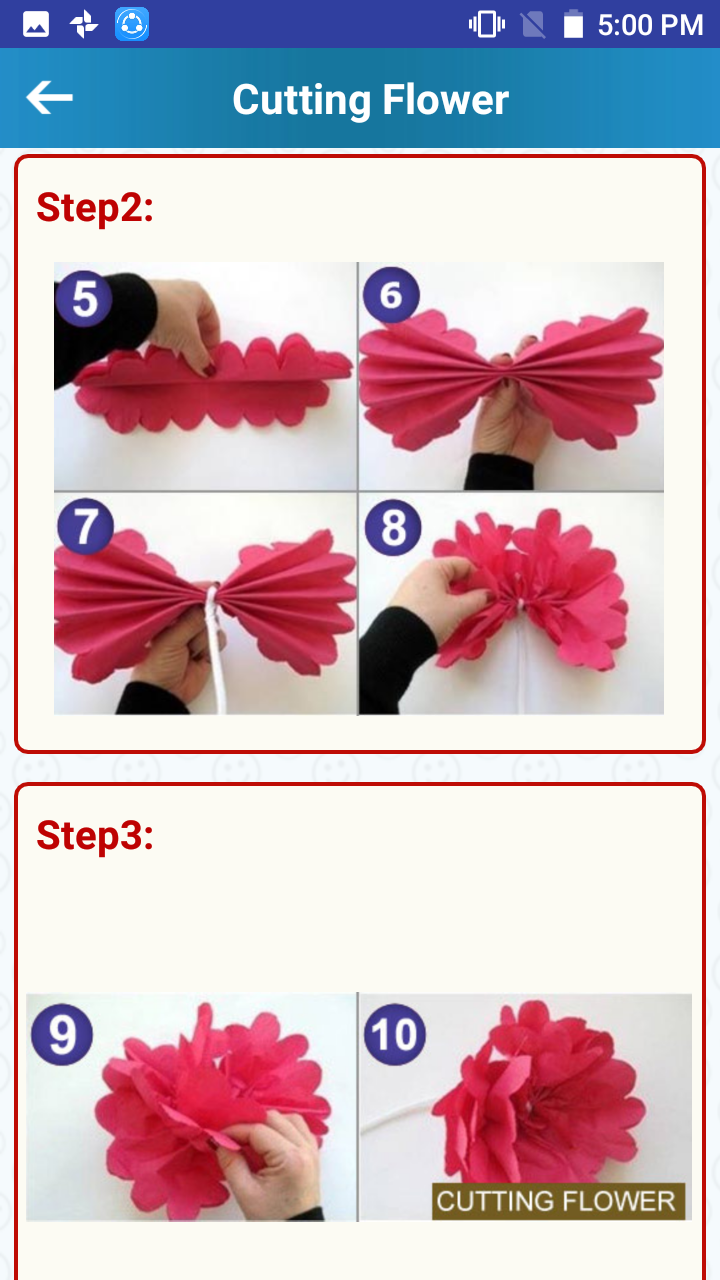 5:00 PM

Cutting Flower

Step2:

5
6
7
8

Step3:

9
10
CUTTING FLOWER