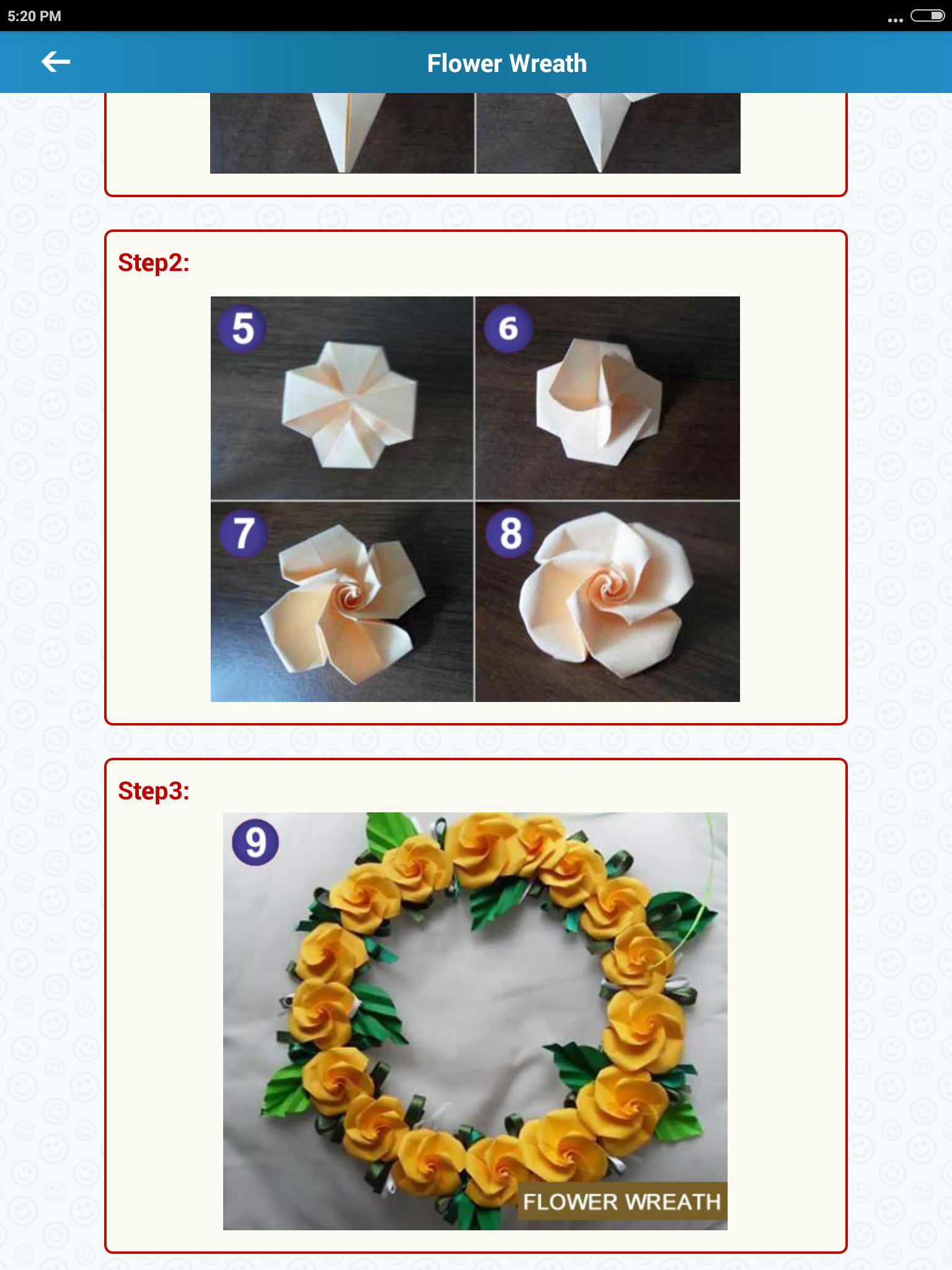 5:20 PM

Flower Wreath

Step2:

5

6

7

8

Step3:

9

FLOWER WREATH