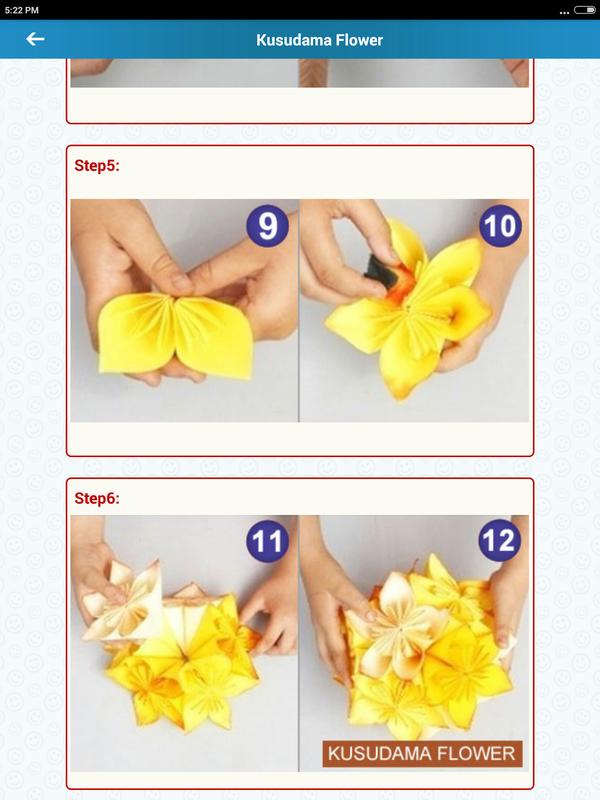 5:22 PM

Kusudama Flower

Step5:

9

10

Step6:

11

12

KUSUDAMA FLOWER