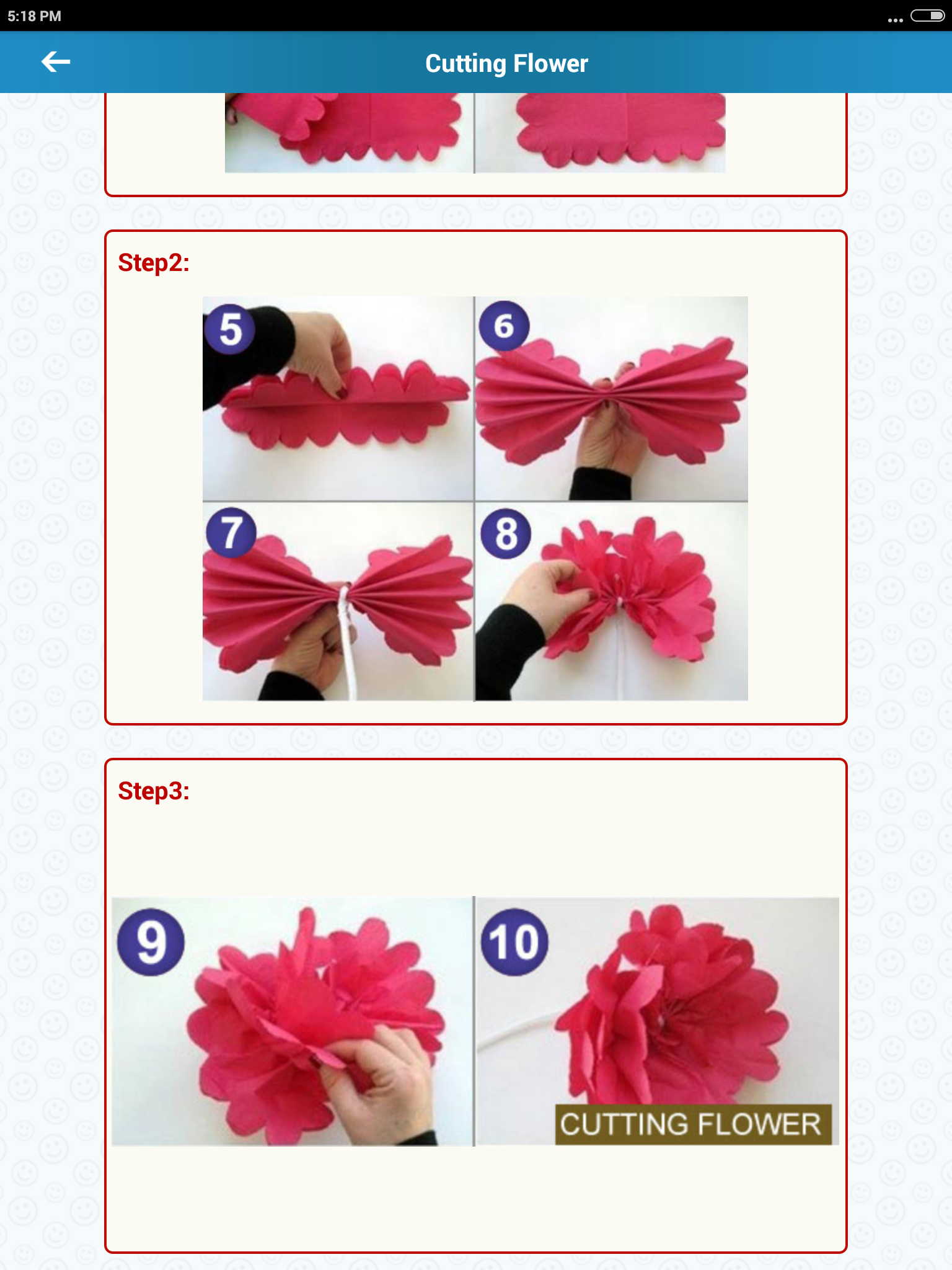 5:18 PM

Cutting Flower

Step2:

5

6

7

8

Step3:

9

10

CUTTING FLOWER