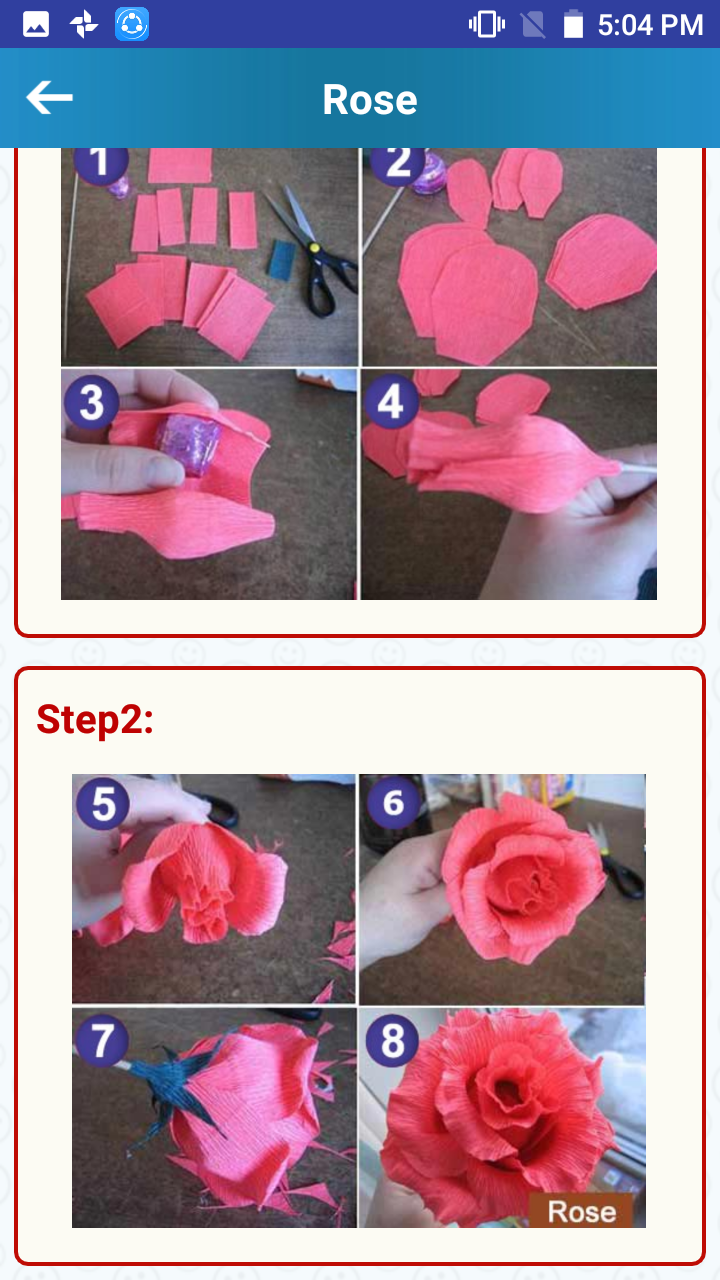 5:04 PM

Rose

1
2
3
4

Step2:

5
6
7
8
Rose