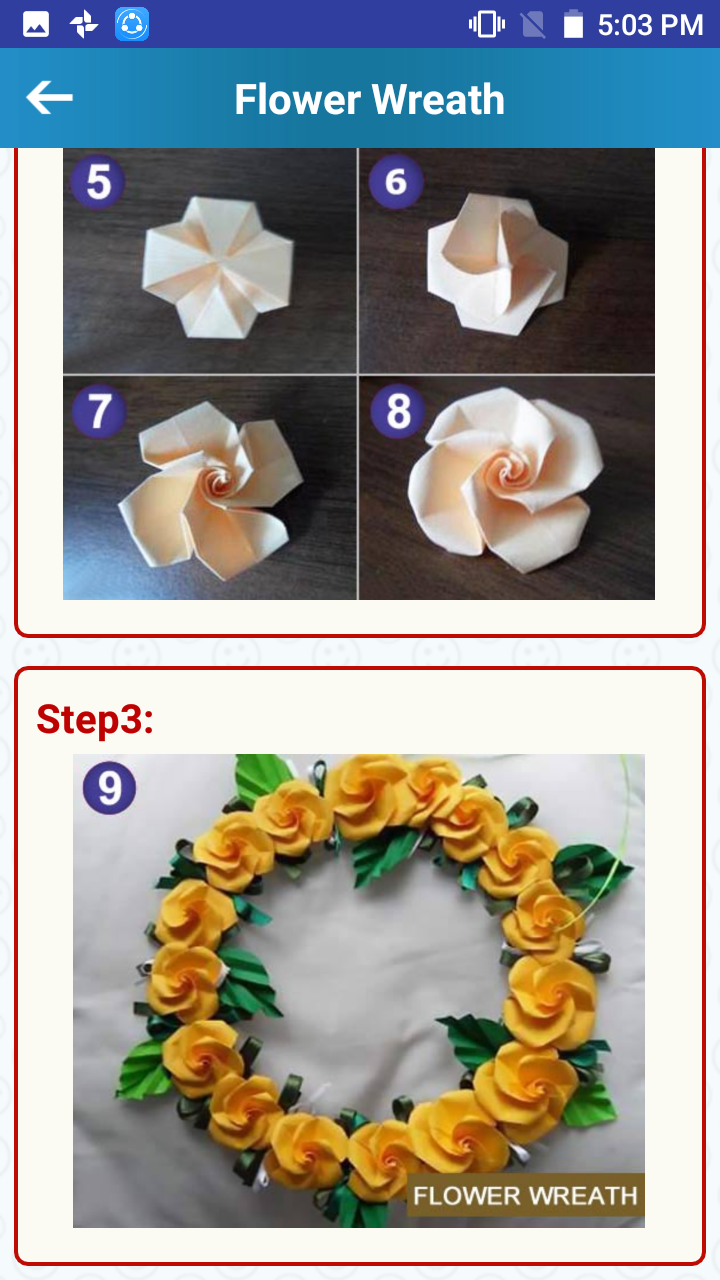 5:03 PM

Flower Wreath

5

6

7

8

Step3:

9

FLOWER WREATH