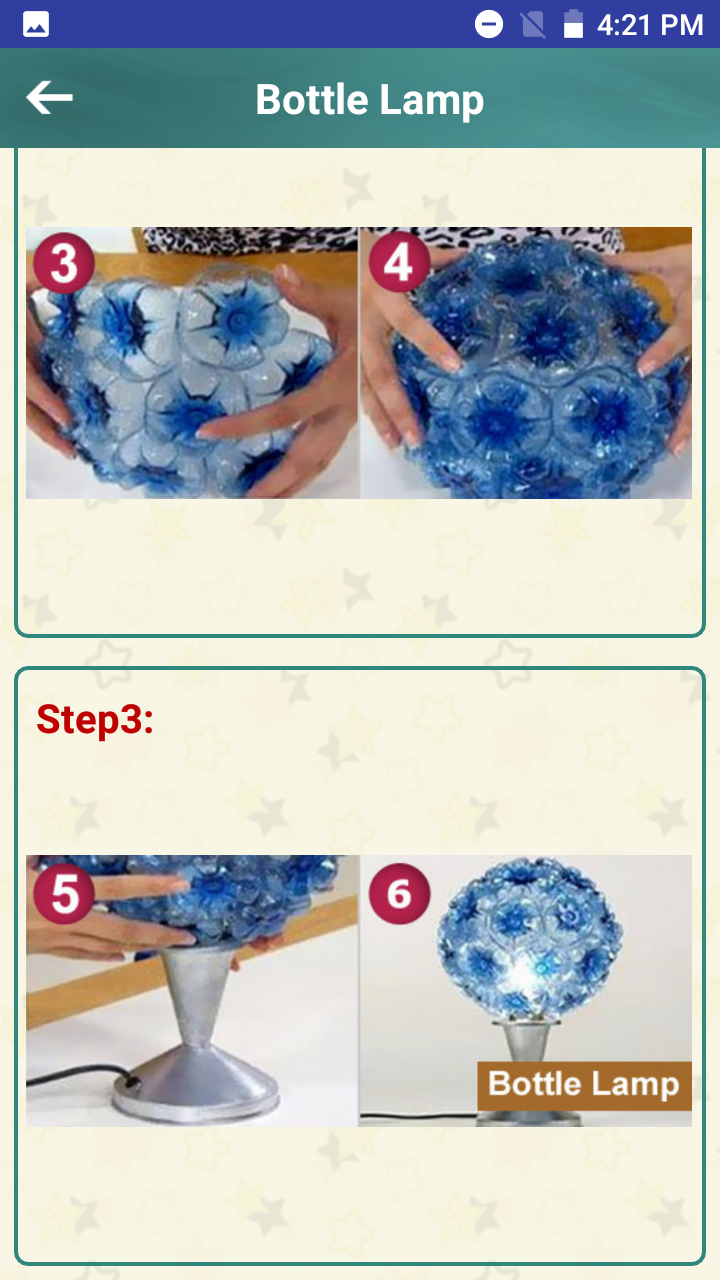 4:21 PM

Bottle Lamp

3

4

Step3:

5

6

Bottle Lamp