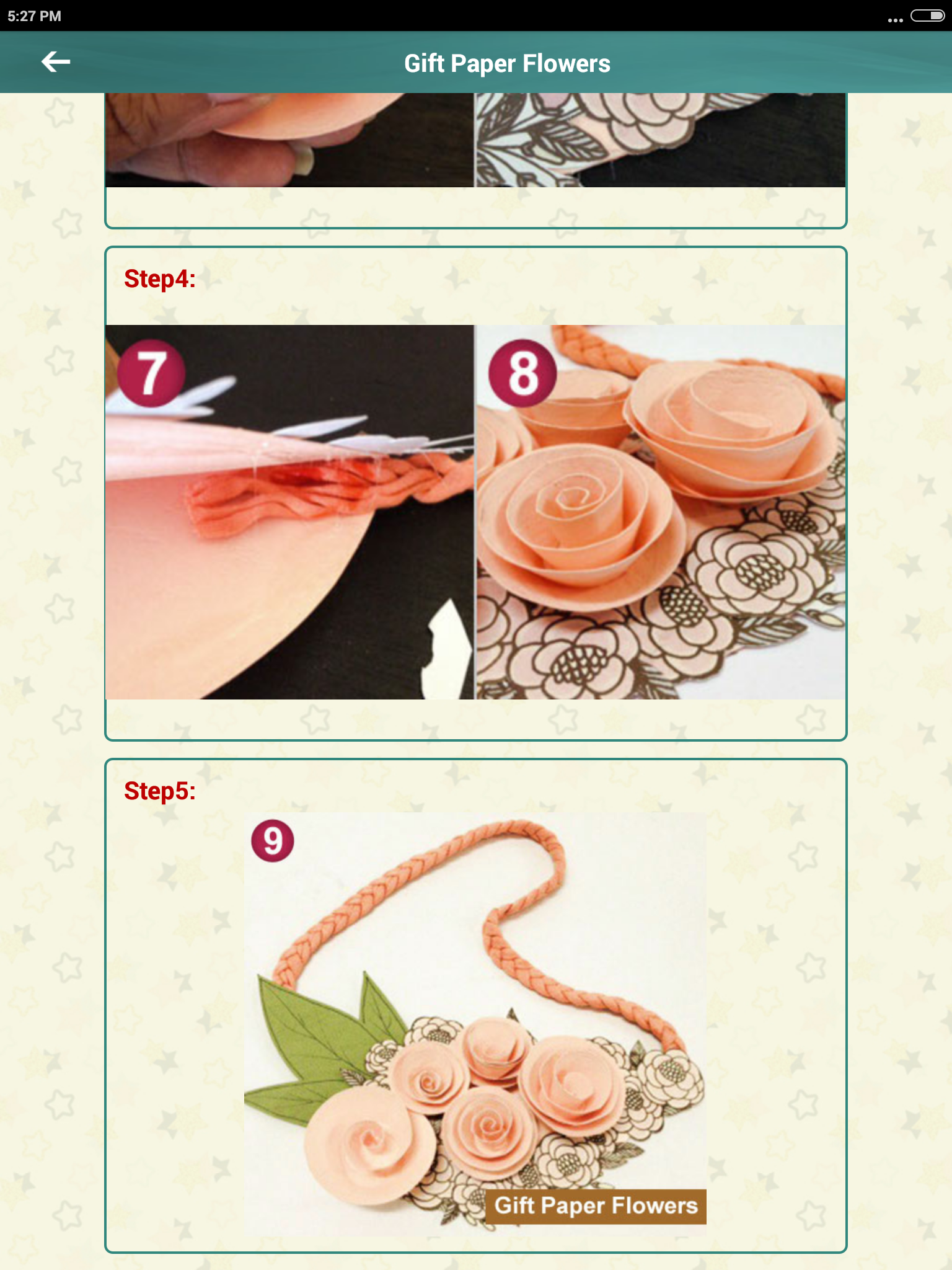 5:27 PM

Gift Paper Flowers

Step4:

7

8

Step5:

9

Gift Paper Flowers