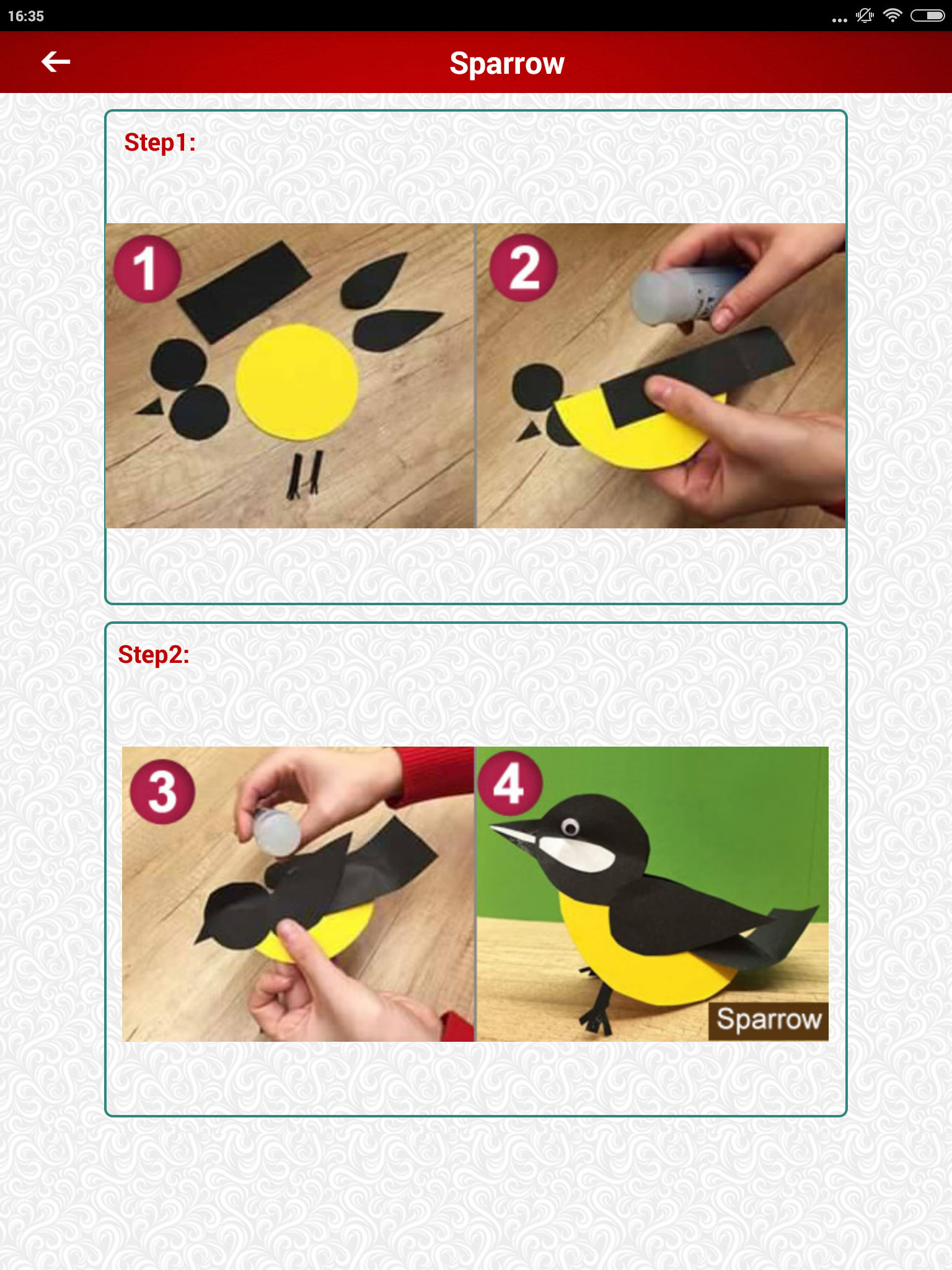 16:35

Sparrow

Step1:

1

2

Step2:

3

4

Sparrow