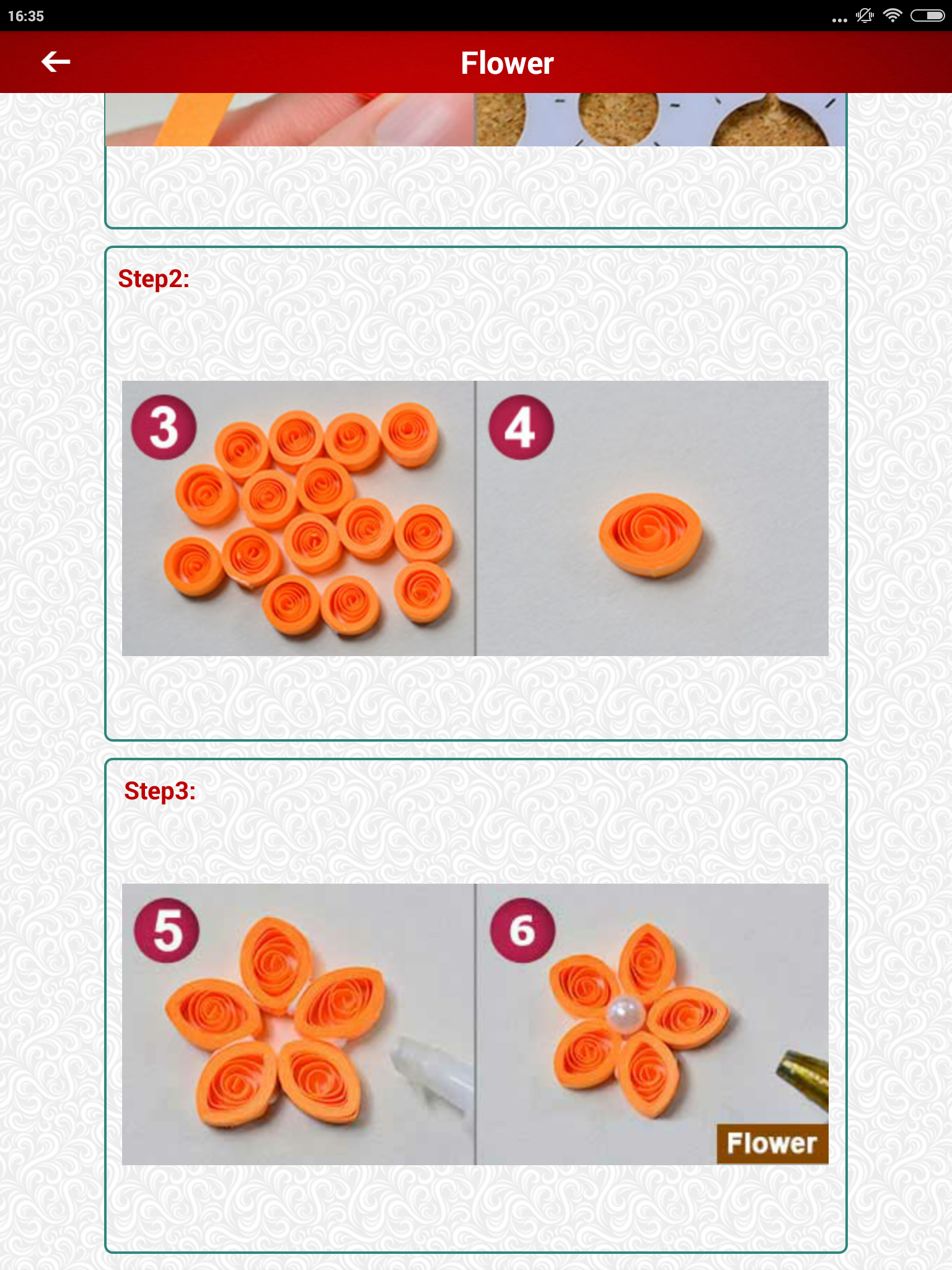 16:35

Flower

Step2:

3

4

Step3:

5

6

Flower