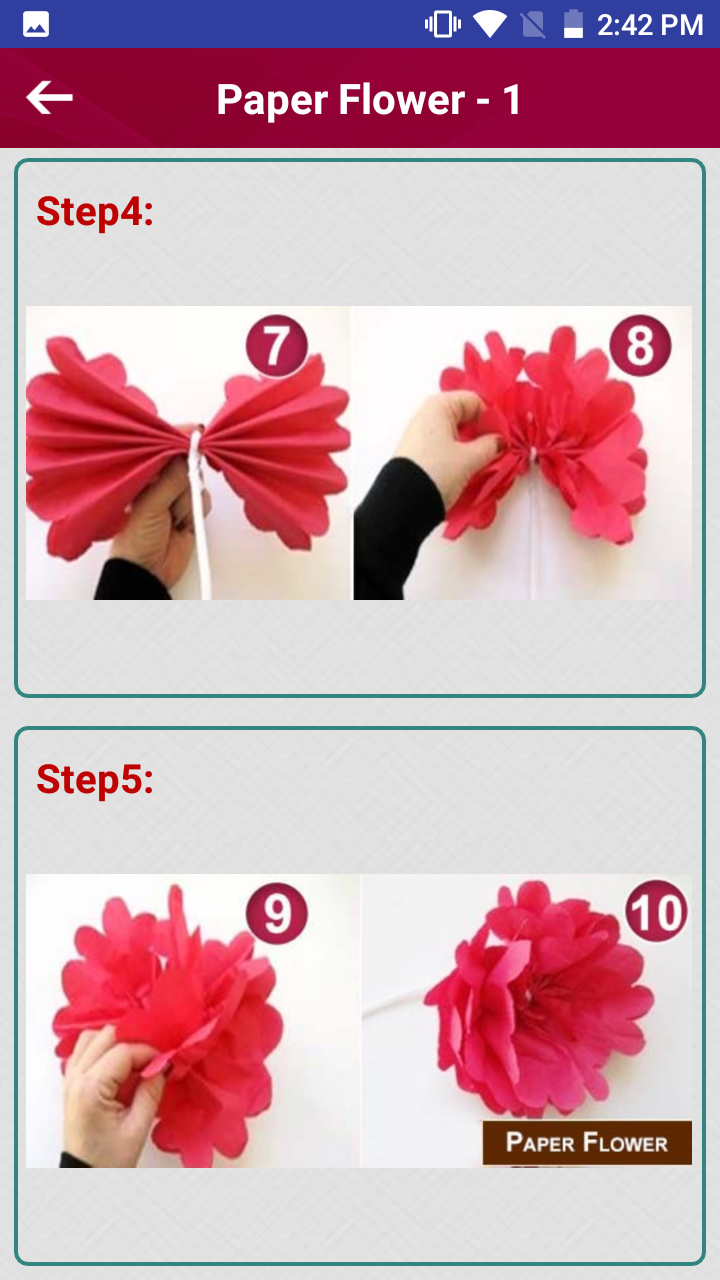 2:42 PM

Paper Flower - 1

Step4:

7

8

Step5:

9

10

PAPER FLOWER