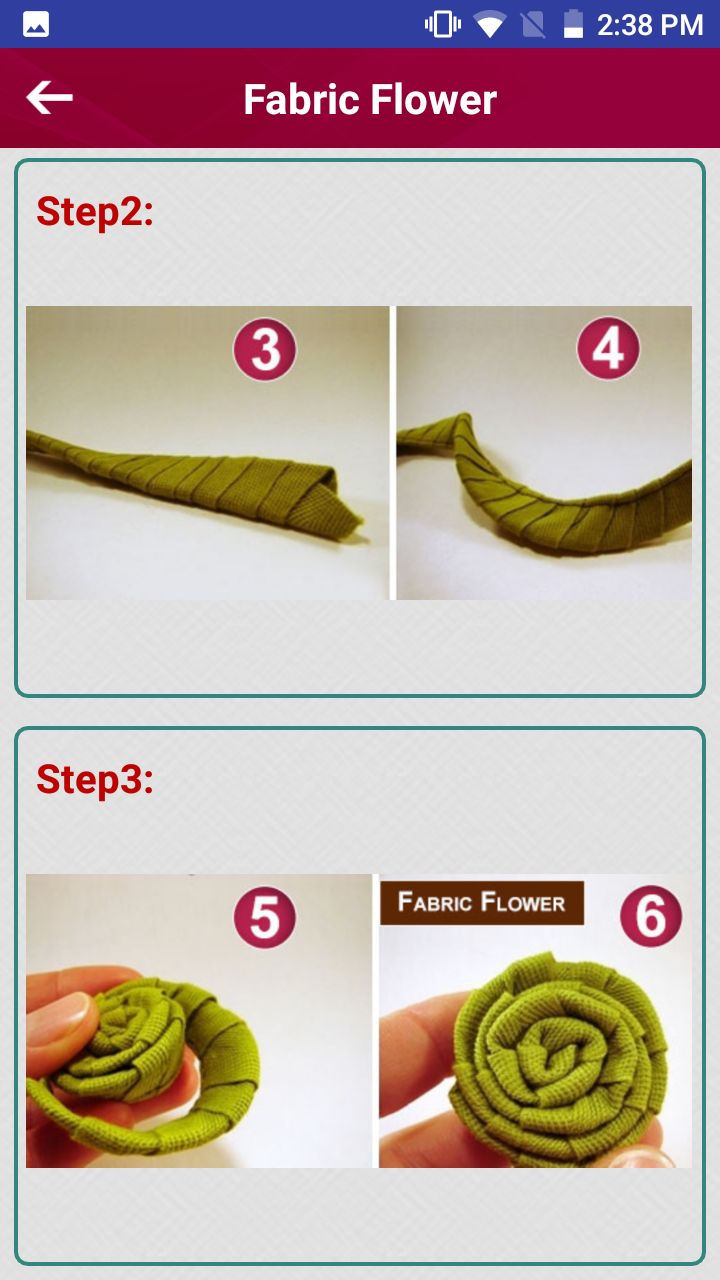 2:38 PM

Fabric Flower

Step2:

3

4

Step3:

5

FABRIC FLOWER

6