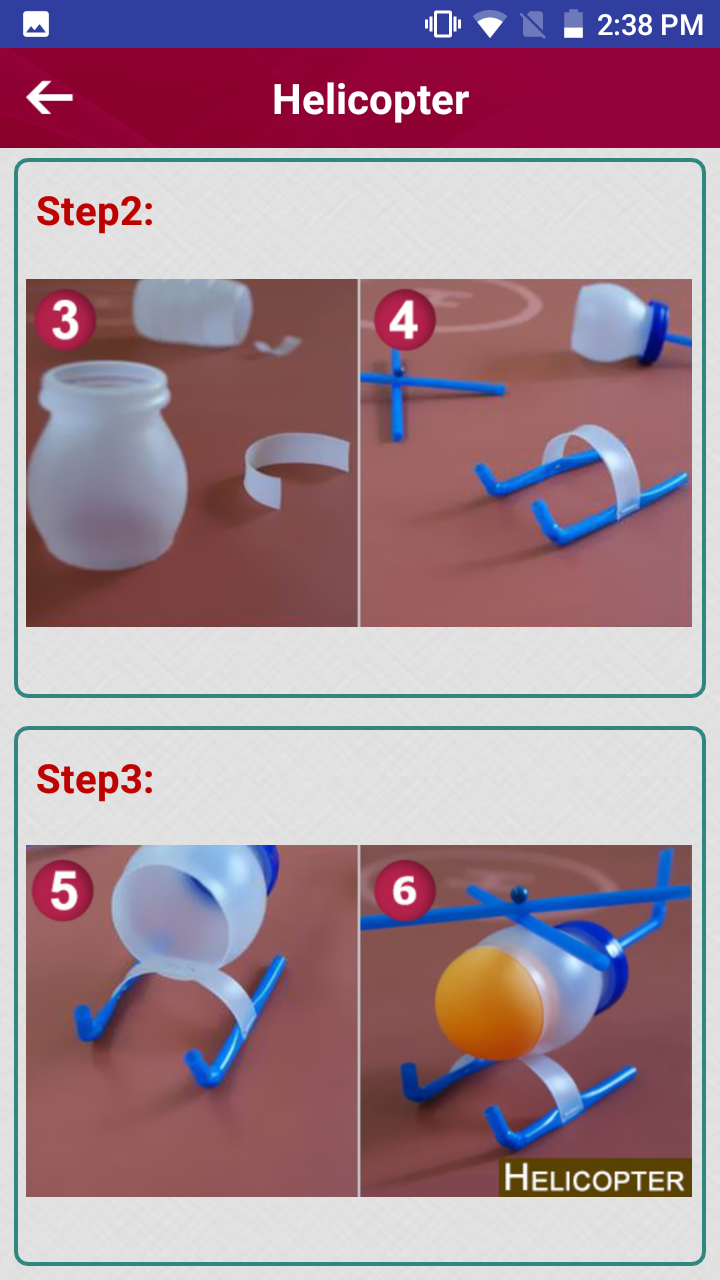 2:38 PM

Helicopter

Step2:

3

4

Step3:

5

6

HELICOPTER