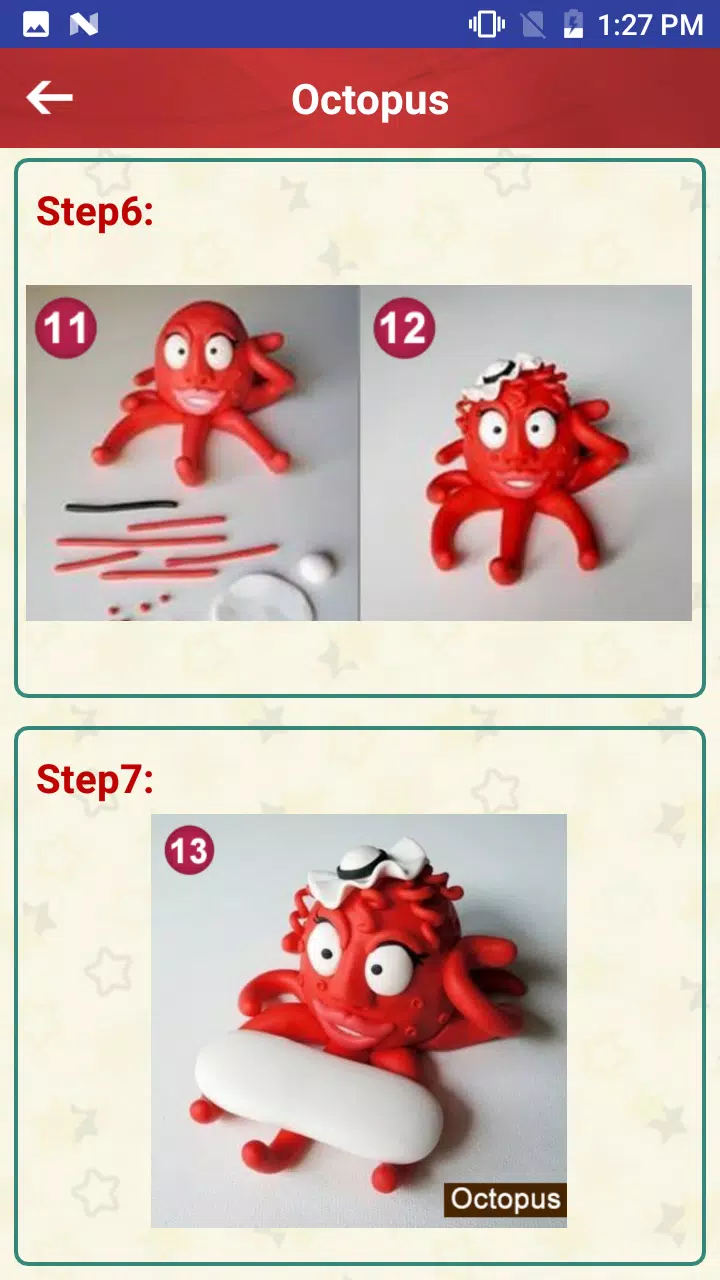 1:27 PM

Octopus

Step6:

11

12

Step7:

13

Octopus