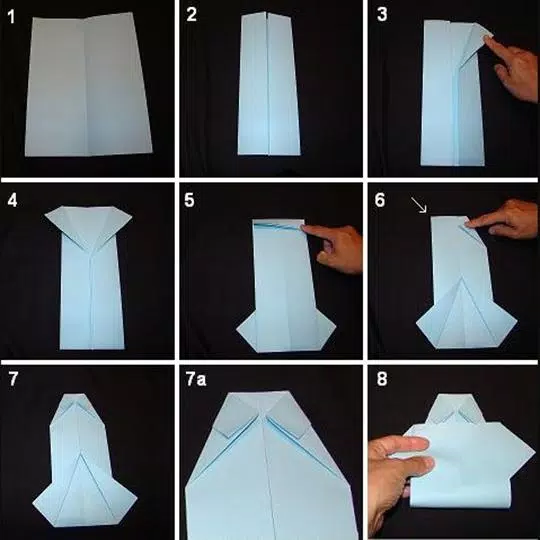 1

2

3

4

5

6

7

7a

8