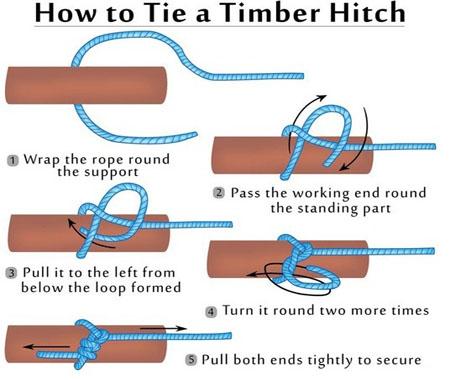 How to Tie a Timber Hitch

1 Wrap the rope round the support

2 Pass the working end round the standing part

3 Pull it to the left from below the loop formed

4 Turn it round two more times

5 Pull both ends tightly to secure