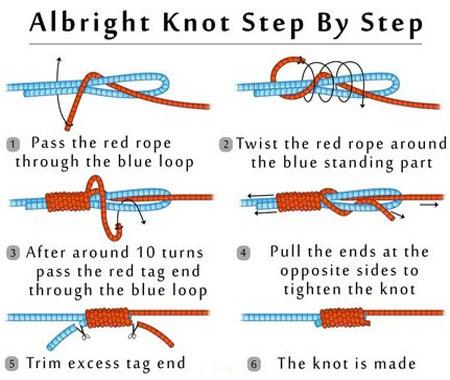 Albright Knot Step By Step

1 Pass the red rope through the blue loop

2 Twist the red rope around the blue standing part

3 After around 10 turns pass the red tag end through the blue loop

4 Pull the ends at the opposite sides to tighten the knot

5 Trim excess tag end

6 The knot is made