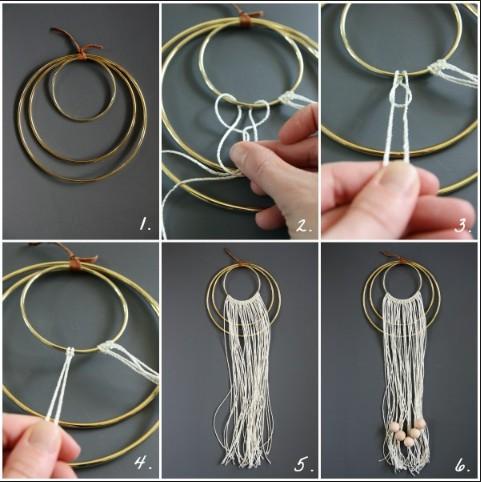 1.

2.

3.

4.

5.

6.