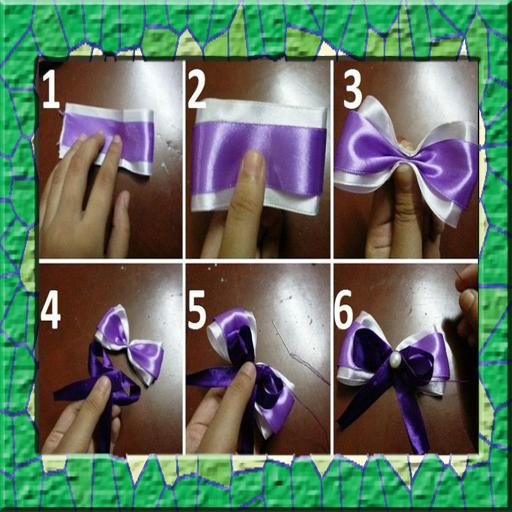 1
2
3
4
5
6