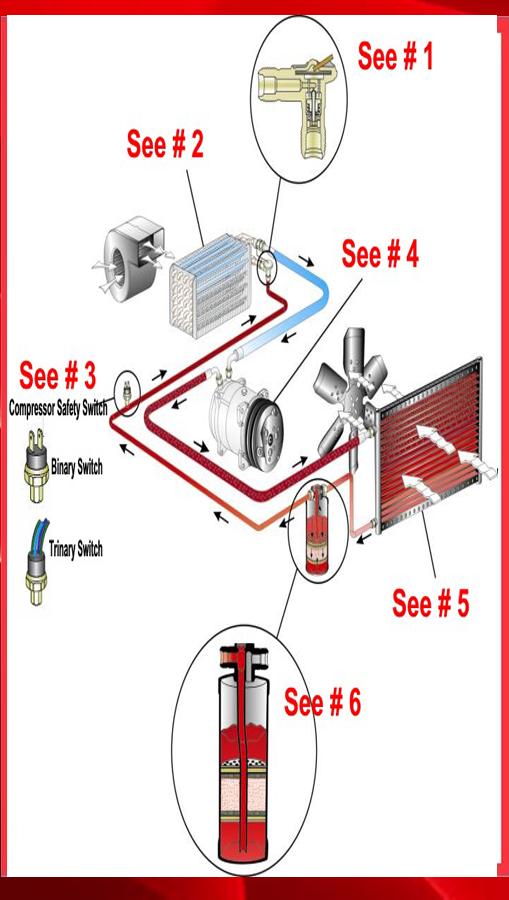 See # 1

See # 2

See # 4

See # 3
Compressor Safety Switch

Binary Switch

Trinary Switch

See # 5

See # 6