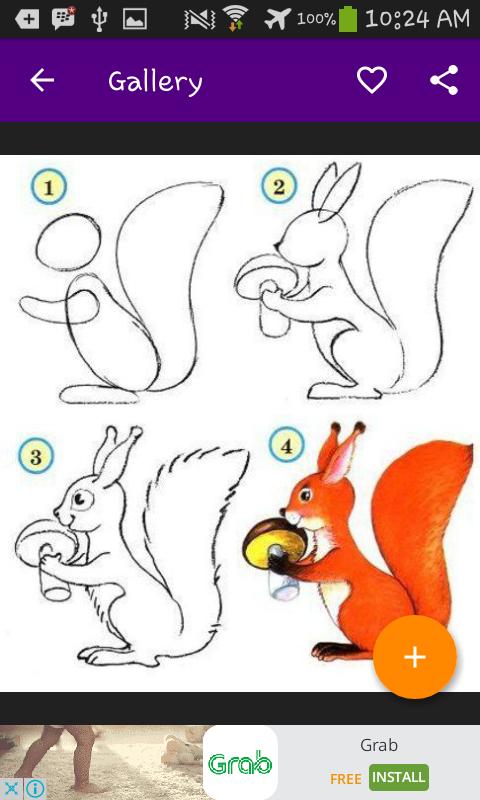 100% 10:24 AM

Gallery

1

2

3

4

+

Grab

Grab

FREE INSTALL