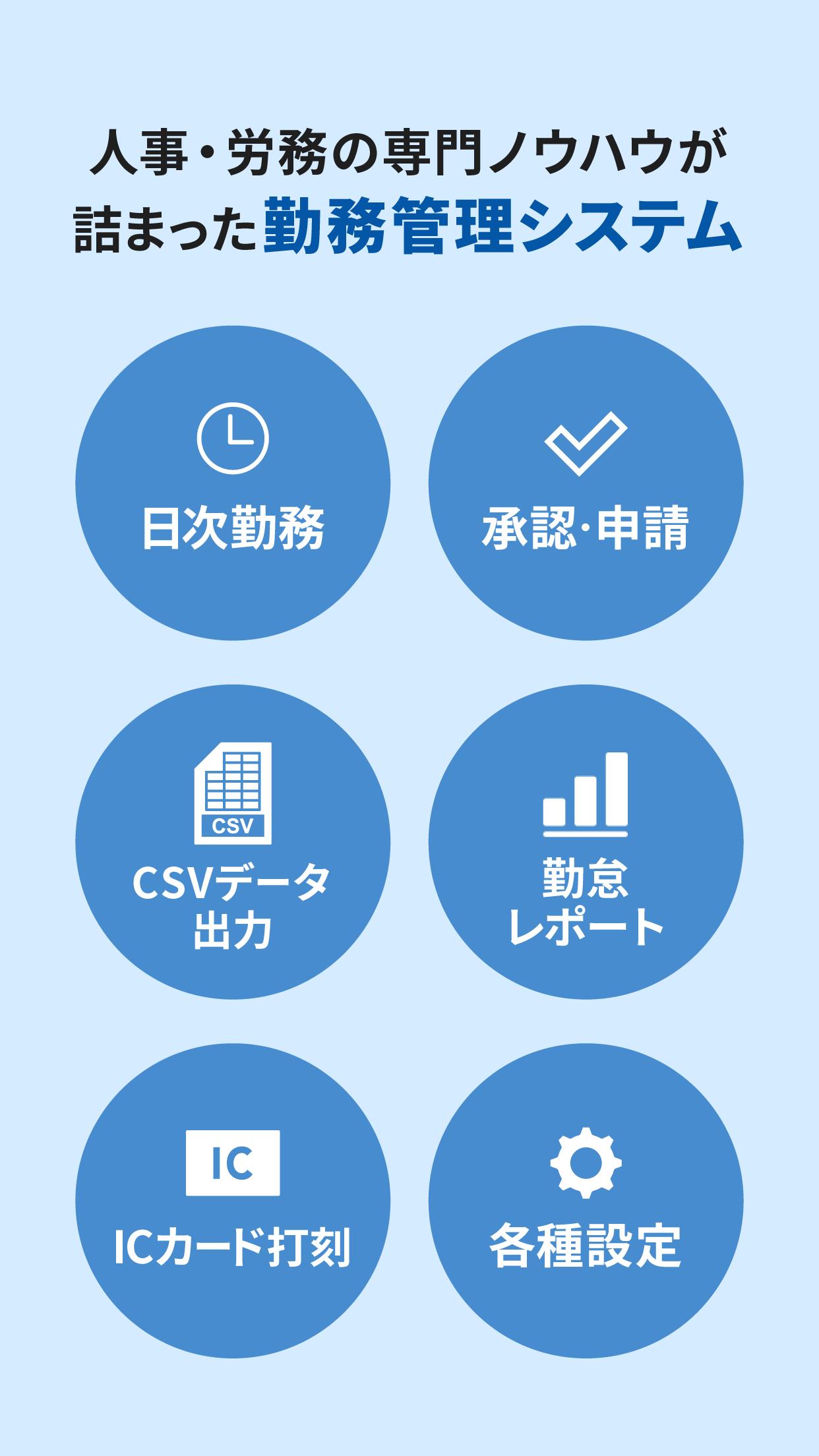 人事・労務の専門ノウハウが
詰まった勤務管理システム

日次勤務

承認·申請

CSV

CSVデータ
出力

勤怠
レポート

IC

ICカード打刻

各種設定