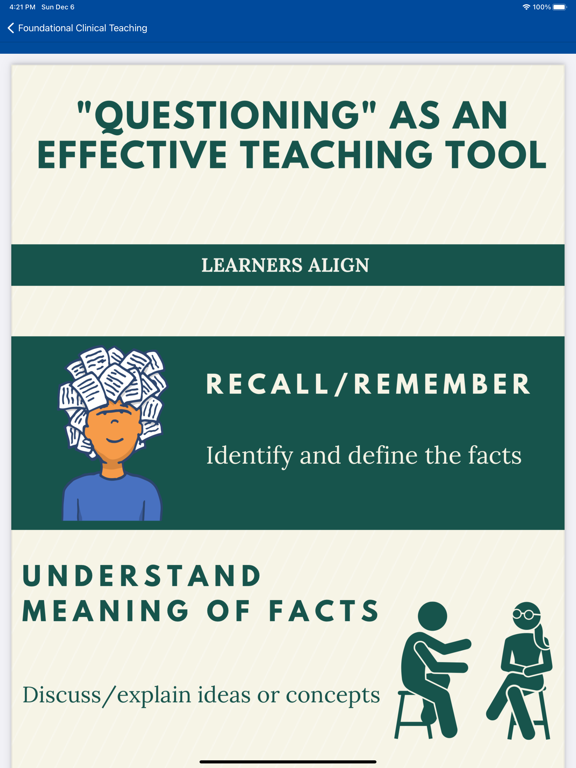 4:21 PM Sun Dec 6

100%

Foundational Clinical Teaching

"QUESTIONING" AS AN EFFECTIVE TEACHING TOOL

LEARNERS ALIGN

RECALL/REMEMBER

Identify and define the facts

UNDERSTAND MEANING OF FACTS

Discuss/explain ideas or concepts