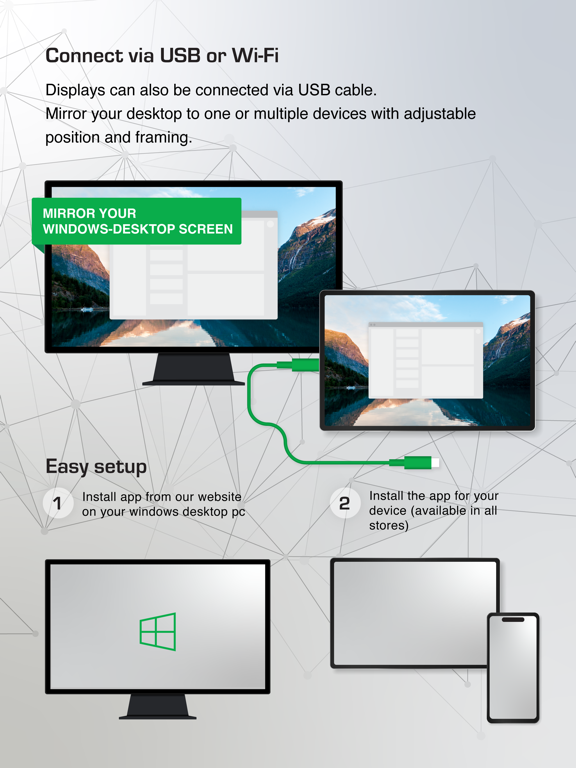 Connect via USB or Wi-Fi

Displays can also be connected via USB cable.
Mirror your desktop to one or multiple devices with adjustable position and framing.

MIRROR YOUR WINDOWS-DESKTOP SCREEN

Easy setup

1 Install app from our website on your windows desktop pc

2 Install the app for your device (available in all stores)